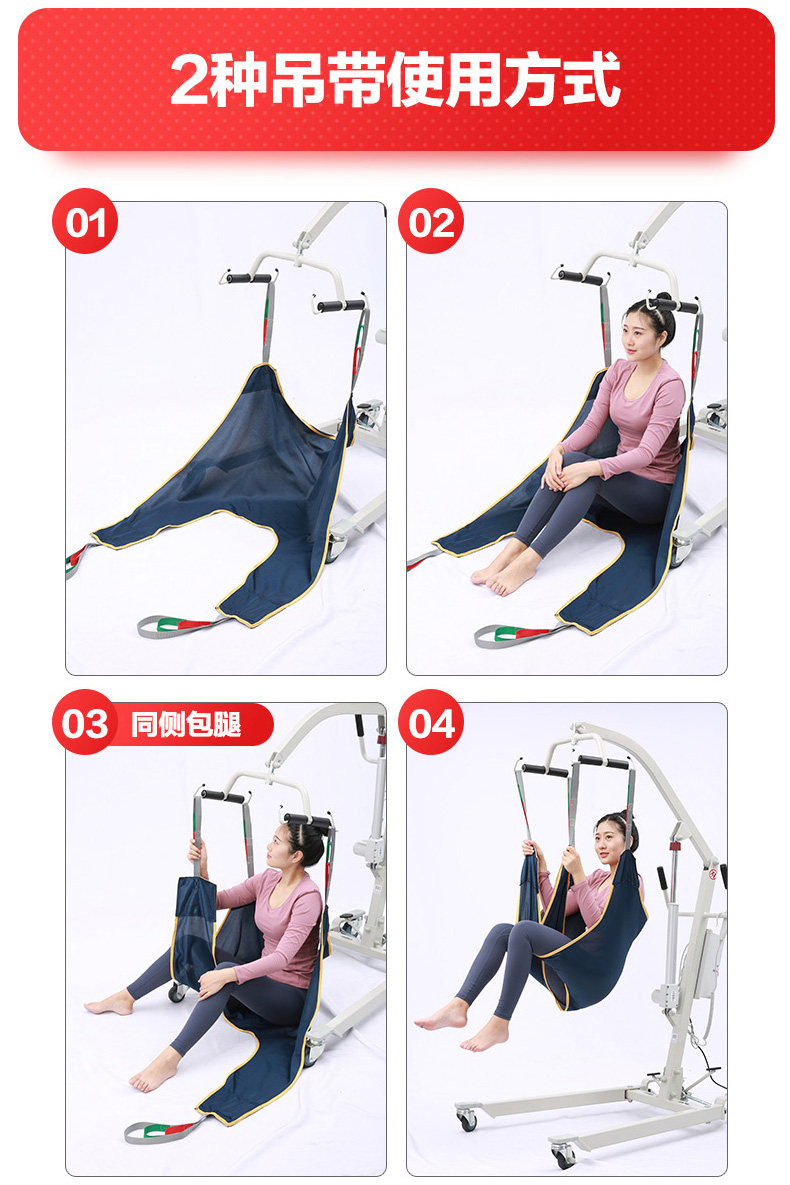 2种吊带使用方式

01

02

03 同侧包腿

04