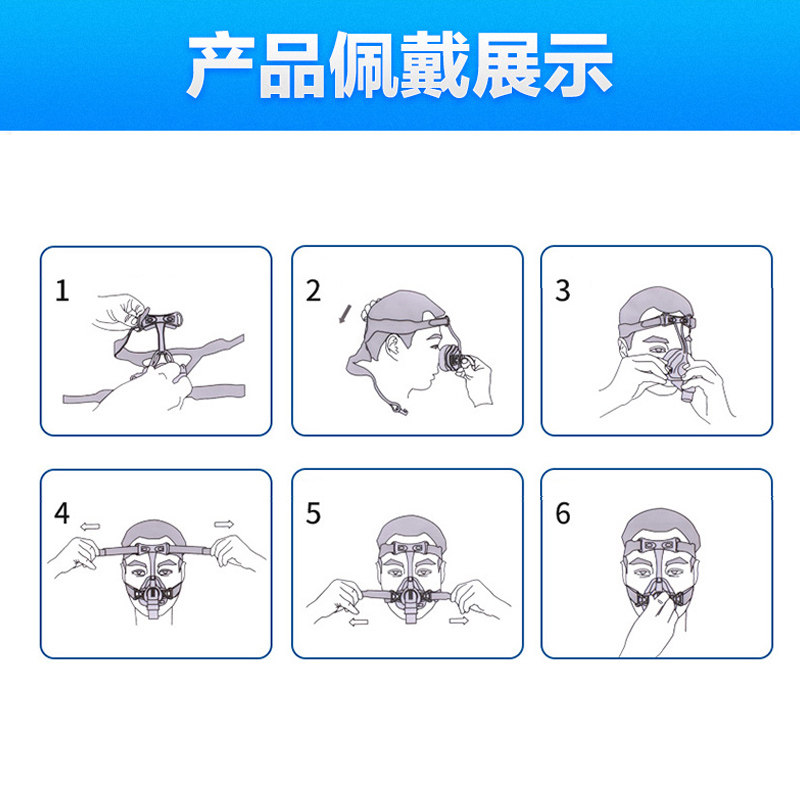 产品佩戴展示

1

2

3

4

5

6