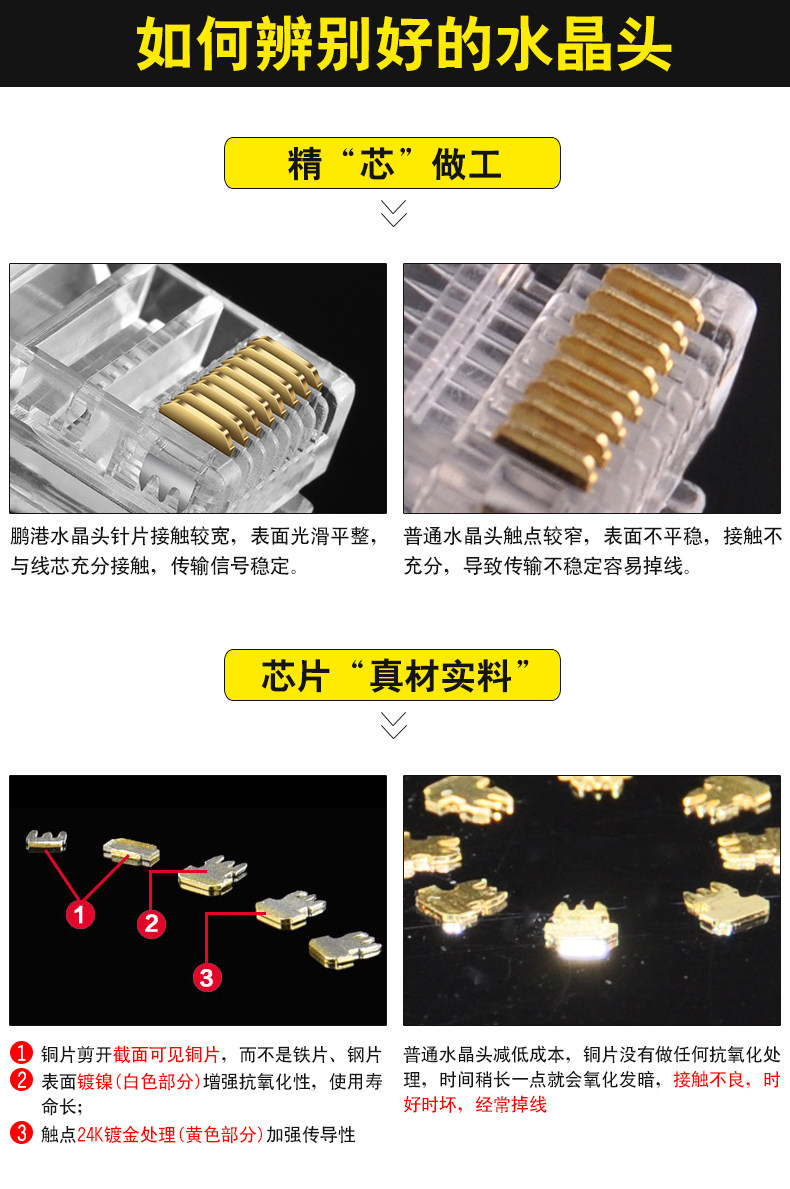 如何辨别好的水晶头

精“芯”做工

鹏港水晶头针片接触较宽，表面光滑平整，与线芯充分接触，传输信号稳定。

普通水晶头触点较窄，表面不平稳，接触不充分，导致传输不稳定容易掉线。

芯片“真材实料”

1
2
3

1 铜片剪开截面可见铜片，而不是铁片、钢片
2 表面镀镍(白色部分)增强抗氧化性，使用寿命长;
3 触点24K镀金处理(黄色部分)加强传导性

普通水晶头减低成本，铜片没有做任何抗氧化处理，时间稍长一点就会氧化发暗，接触不良，时好时坏，经常掉线