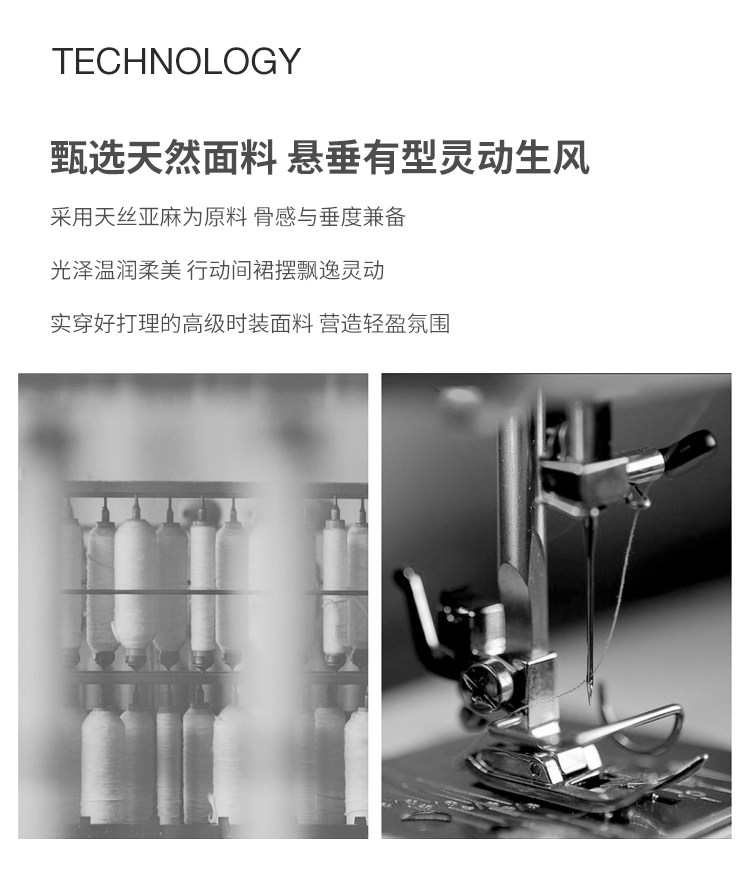 TECHNOLOGY

甄选天然面料 悬垂有型灵动生风

采用天丝亚麻为原料 骨感与垂度兼备

光泽温润柔美 行动间裙摆飘逸灵动

实穿好打理的高级时装面料 营造轻盈氛围