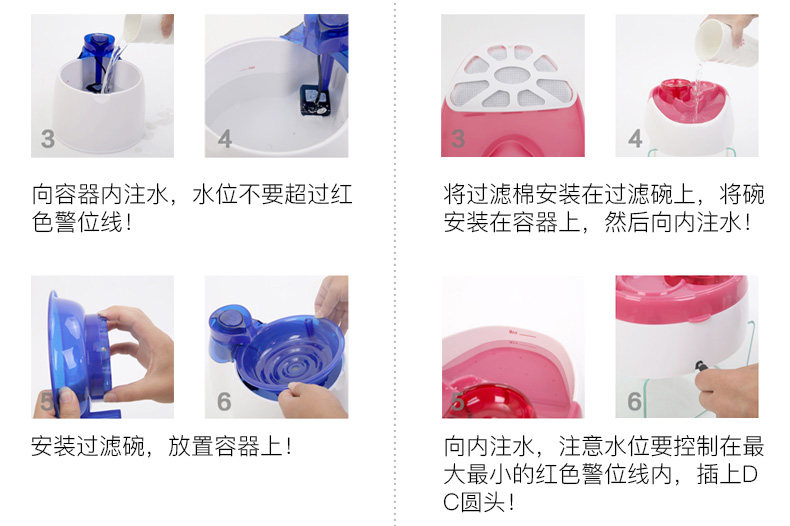 3

4

向容器内注水，水位不要超过红色警位线！

5

6

安装过滤碗，放置容器上！

3

4

将过滤棉安装在过滤碗上，将碗安装在容器上，然后向内注水！

5

6

向内注水，注意水位要控制在最大最小的红色警位线内，插上DC圆头！