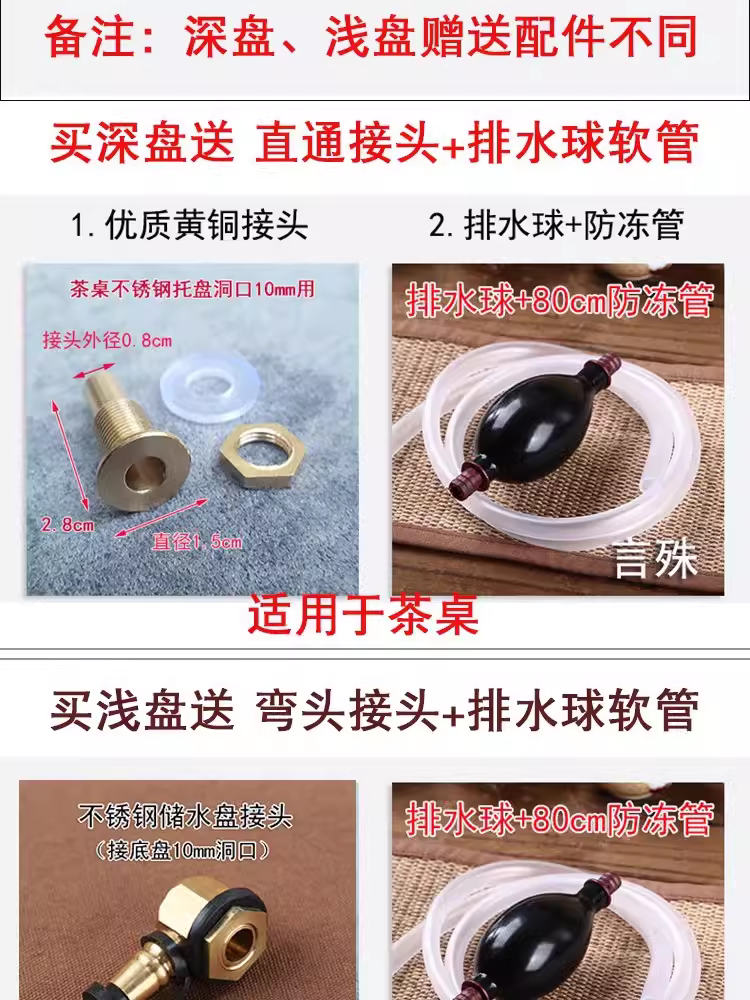 备注：深盘、浅盘赠送配件不同

买深盘送 直通接头+排水球软管

1. 优质黄铜接头

茶桌不锈钢托盘洞口10mm用

接头外径0.8cm

2.8cm

直径1.5cm

2. 排水球+防冻管

排水球+80cm防冻管

言殊

适用于茶桌

买浅盘送 弯头接头+排水球软管

不锈钢储水盘接头
（接底盘10mm洞口）

排水球+80cm防冻管