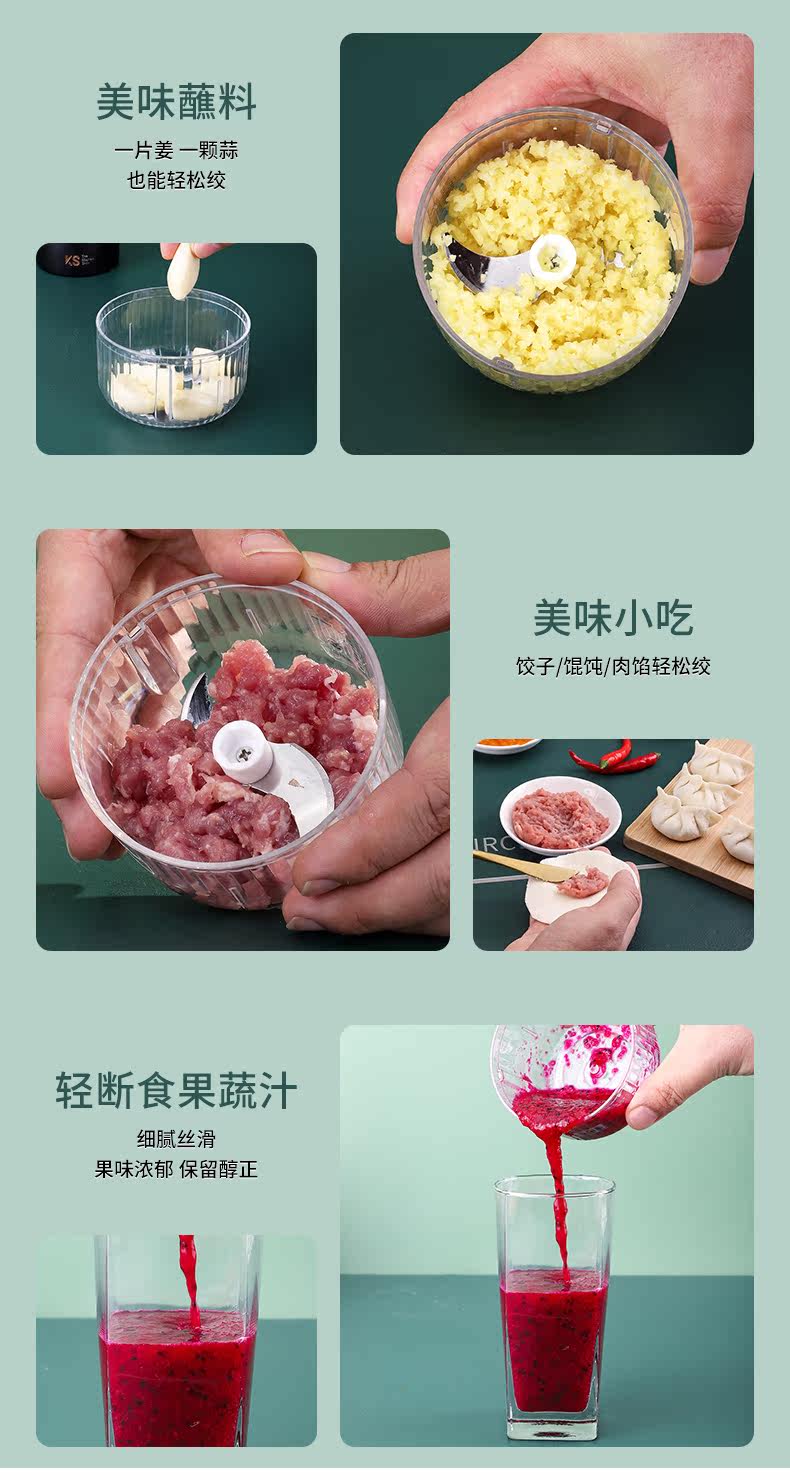 美味蘸料
一片姜 一颗蒜
也能轻松绞

KS

美味小吃
饺子/馄饨/肉馅轻松绞

轻断食果蔬汁
细腻丝滑
果味浓郁 保留醇正