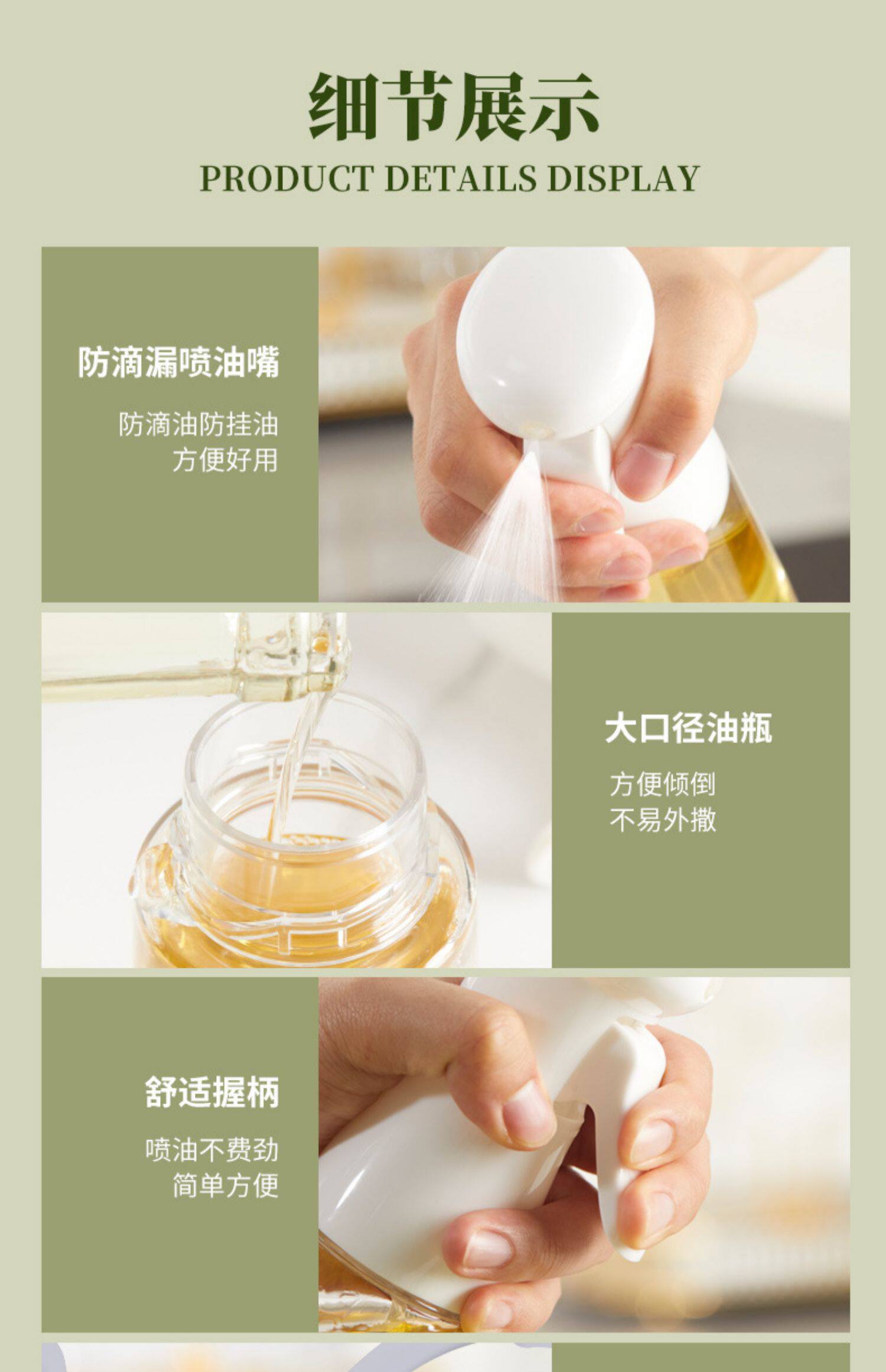 细节展示
PRODUCT DETAILS DISPLAY

防滴漏喷油嘴

防滴油防挂油
方便好用

大口径油瓶

方便倾倒
不易外撒

舒适握柄

喷油不费劲
简单方便