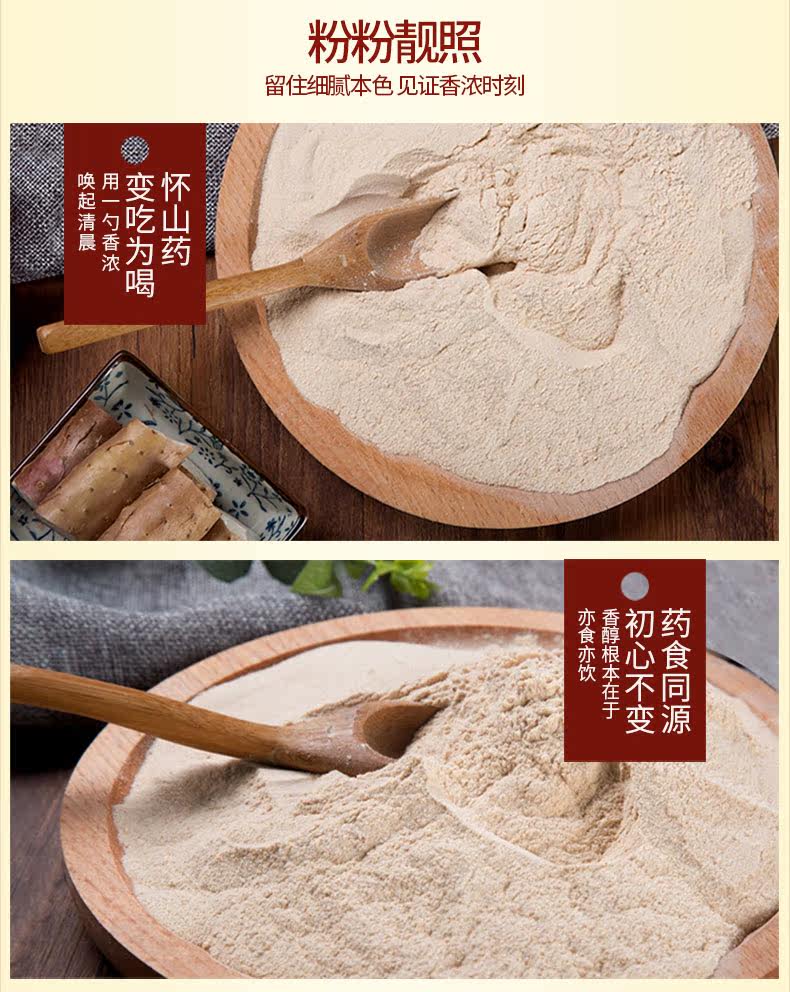 粉粉靓照

留住细腻本色 见证香浓时刻

怀山药
变吃为喝
用一勺香浓
唤起清晨

药食同源
初心不变
香醇根本在于
亦食亦饮