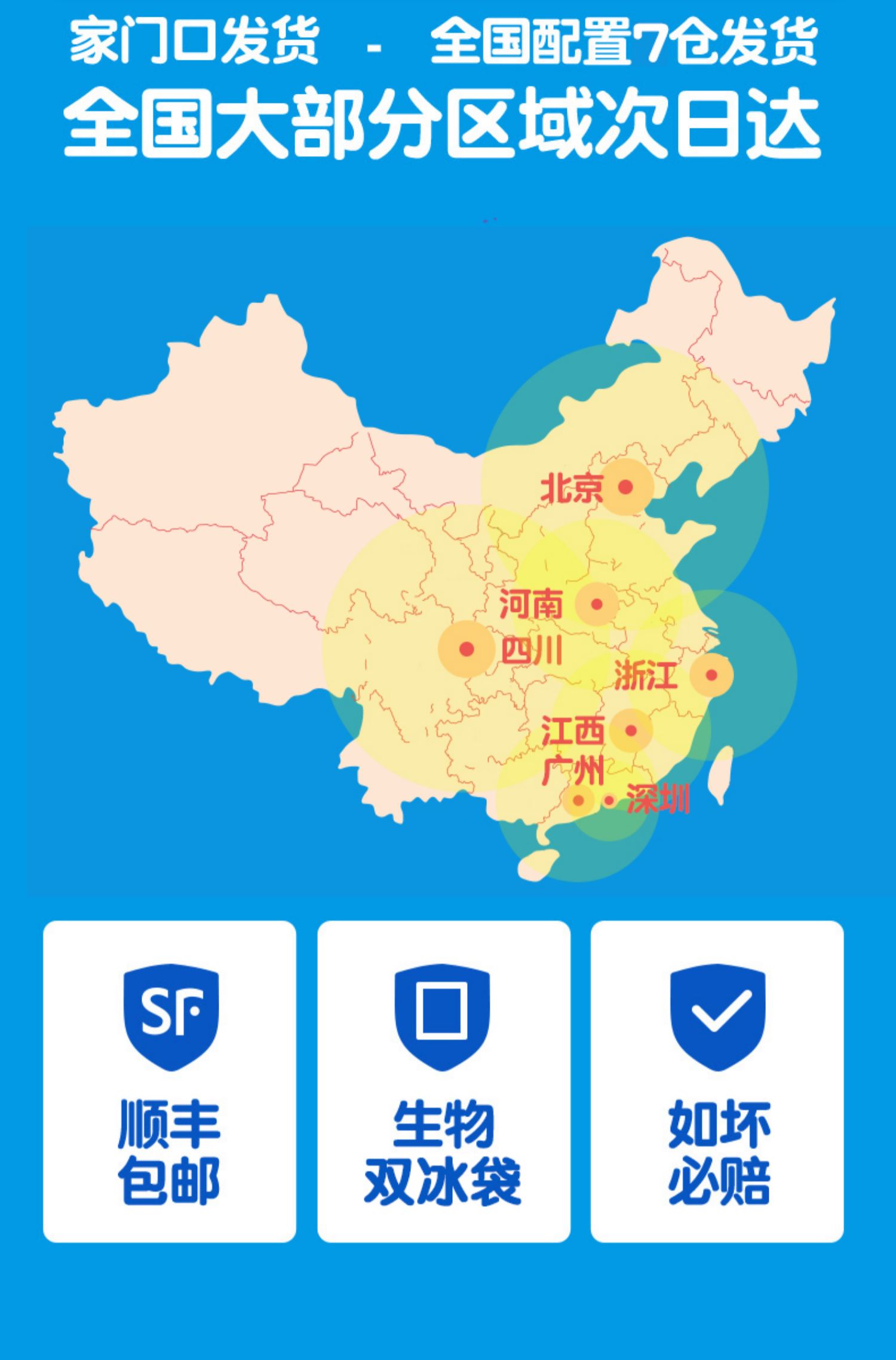 家门口发货 - 全国配置7仓发货

全国大部分区域次日达

北京

河南

四川

浙江

江西

广州

深圳

SF

顺丰
包邮

生物
双冰袋

如坏
必赔