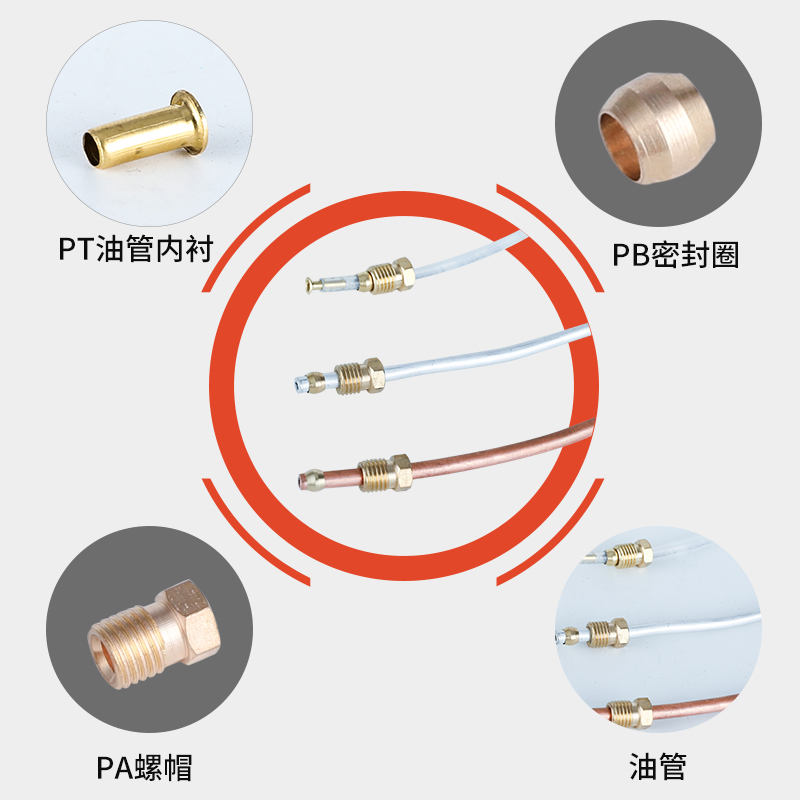 PT油管内衬

PB密封圈

PA螺帽

油管