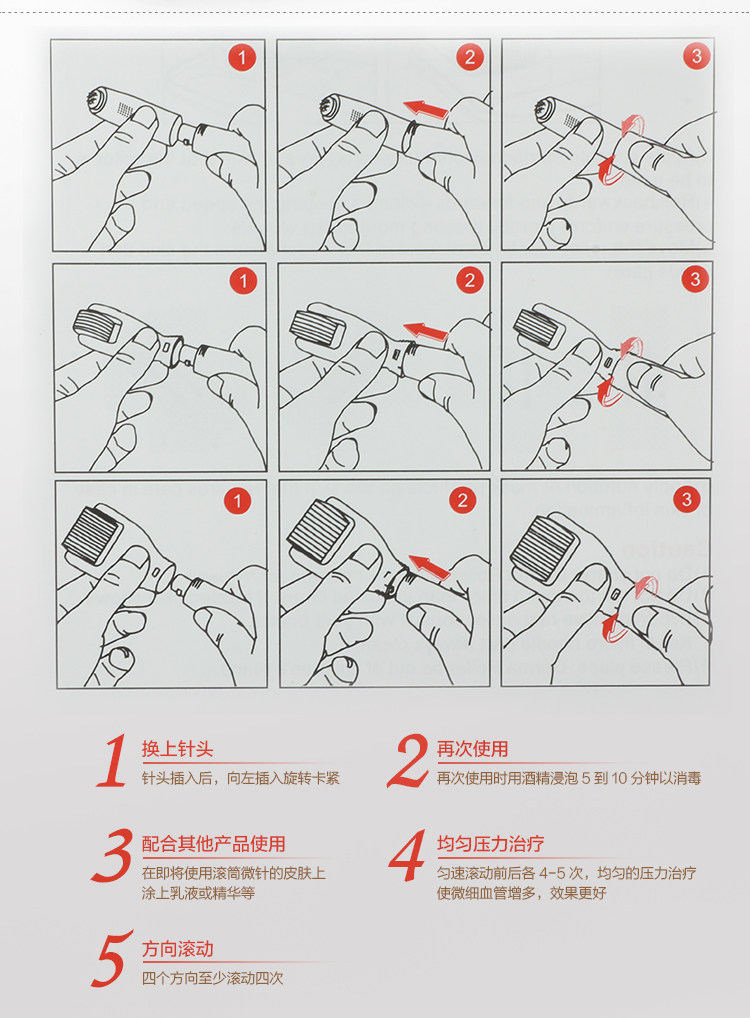 1 2 3

1 2 3

1 2 3

1 换上针头
针头插入后，向左插入旋转卡紧

2 再次使用
再次使用时用酒精浸泡 5 到 10 分钟以消毒

3 配合其他产品使用
在即将使用滚筒微针的皮肤上涂上乳液或精华等

4 均匀压力治疗
匀速滚动前后各 4-5 次，均匀的压力治疗使微细血管增多，效果更好

5 方向滚动
四个方向至少滚动四次