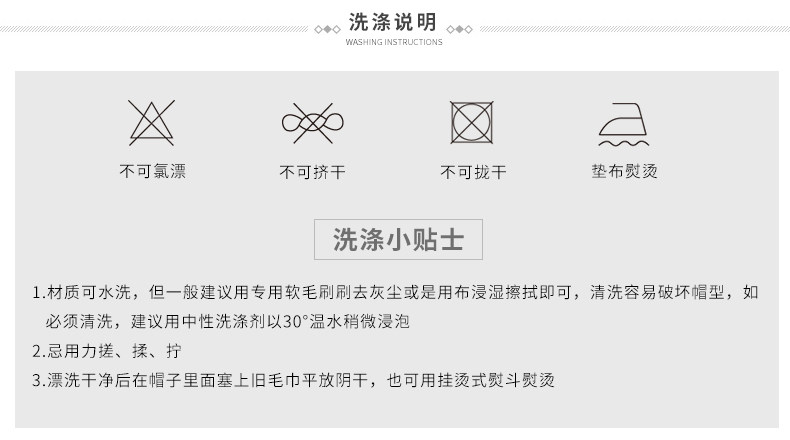 洗涤说明
WASHING INSTRUCTIONS

不可氯漂

不可挤干

不可拢干

垫布熨烫

洗涤小贴士

1.材质可水洗，但一般建议用专用软毛刷刷去灰尘或是用布浸湿擦拭即可，清洗容易破坏帽型，如必须清洗，建议用中性洗涤剂以30°温水稍微浸泡

2.忌用力搓、揉、拧

3.漂洗干净后在帽子里面塞上旧毛巾平放阴干，也可用挂烫式熨斗熨烫