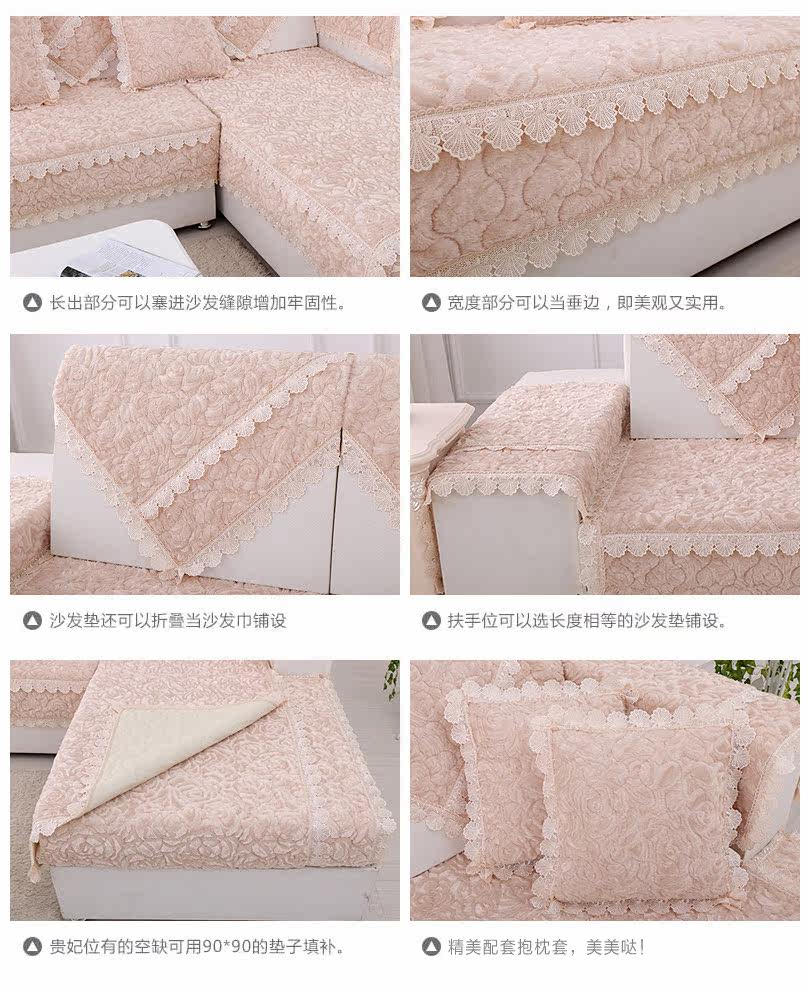 长出部分可以塞进沙发缝隙增加牢固性。

宽度部分可以当垂边，即美观又实用。

沙发垫还可以折叠当沙发巾铺设

扶手位可以选长度相等的沙发垫铺设。

贵妃位有的空缺可用90*90的垫子填补。

精美配套抱枕套，美美哒！