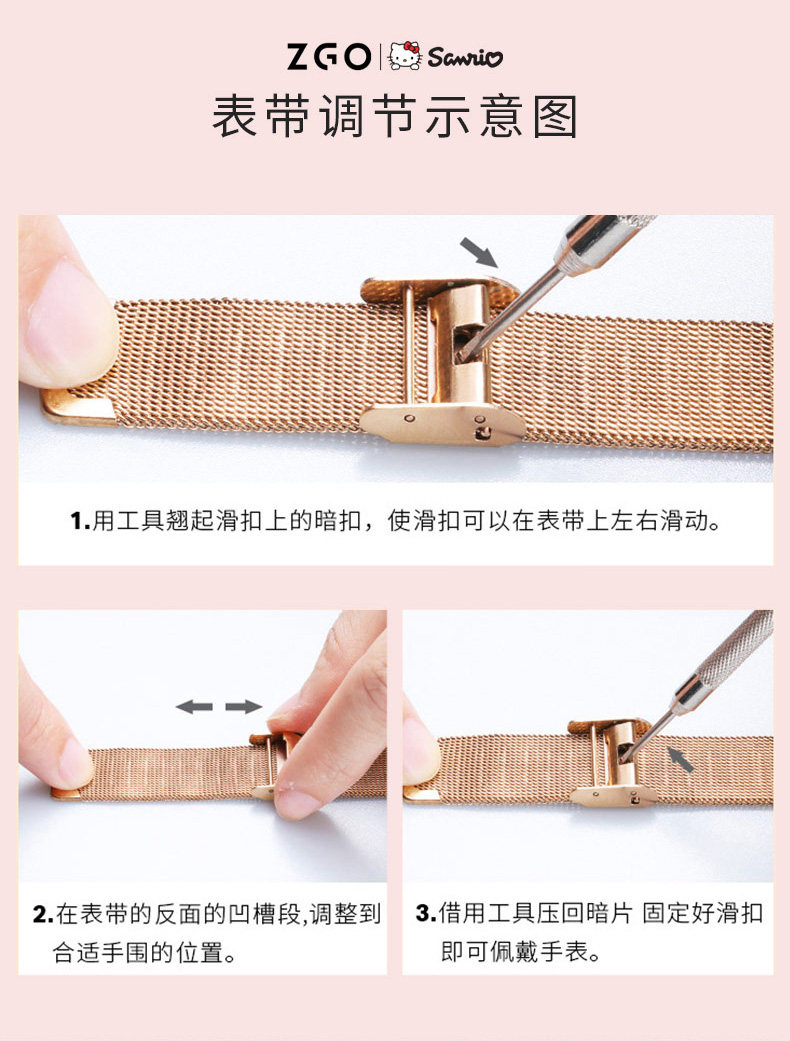 ZGO | Sanrio

表带调节示意图

1.用工具翘起滑扣上的暗扣，使滑扣可以在表带上左右滑动。

2.在表带的反面的凹槽段,调整到合适手围的位置。

3.借用工具压回暗片 固定好滑扣即可佩戴手表。