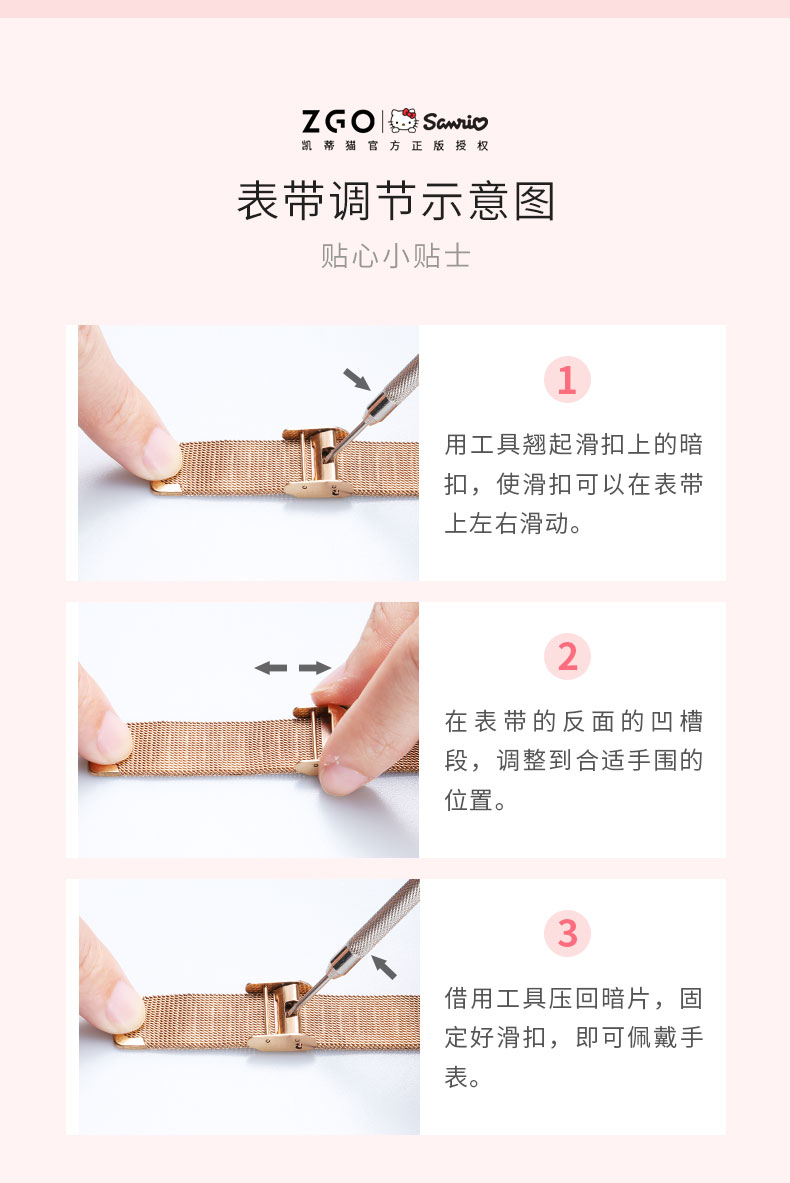 ZGO | Sanrio
凯蒂猫官方正版授权

表带调节示意图

贴心小贴士

1

用工具翘起滑扣上的暗扣，使滑扣可以在表带上左右滑动。

2

在表带的反面的凹槽段，调整到合适手围的位置。

3

借用工具压回暗片，固定好滑扣，即可佩戴手表。