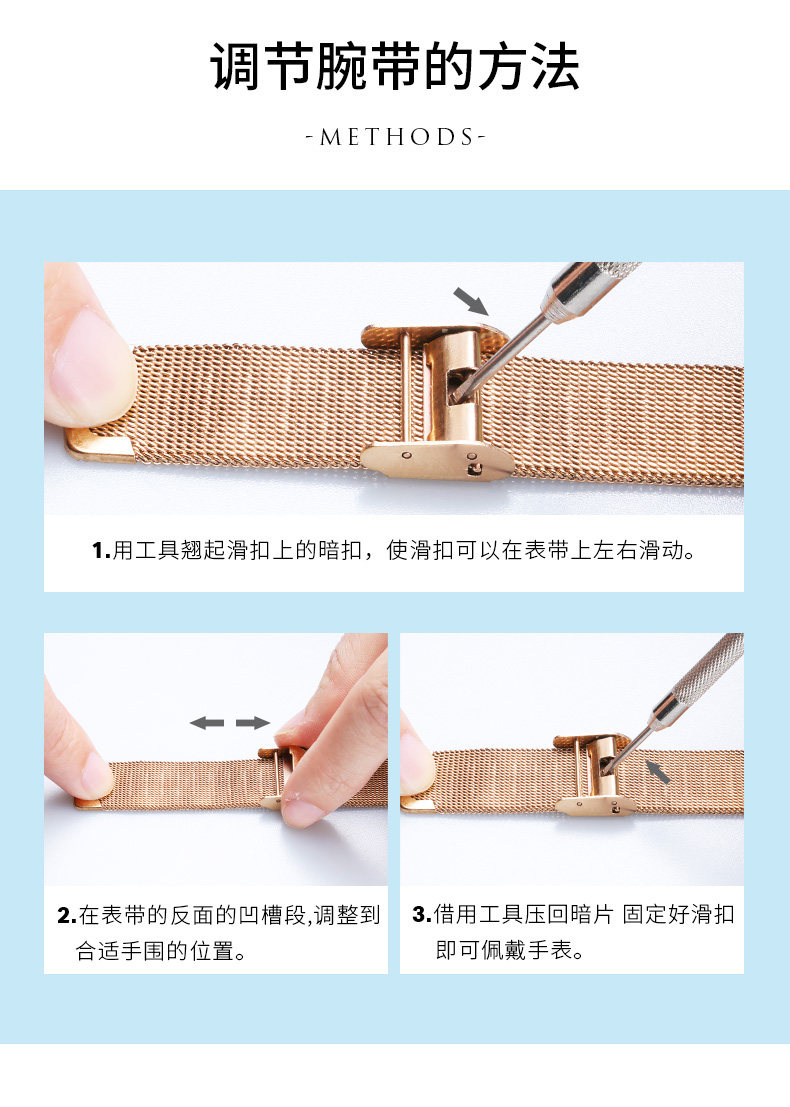 调节腕带的方法

-METHODS-

1.用工具翘起滑扣上的暗扣，使滑扣可以在表带上左右滑动。

2.在表带的反面的凹槽段,调整到合适手围的位置。

3.借用工具压回暗片 固定好滑扣即可佩戴手表。