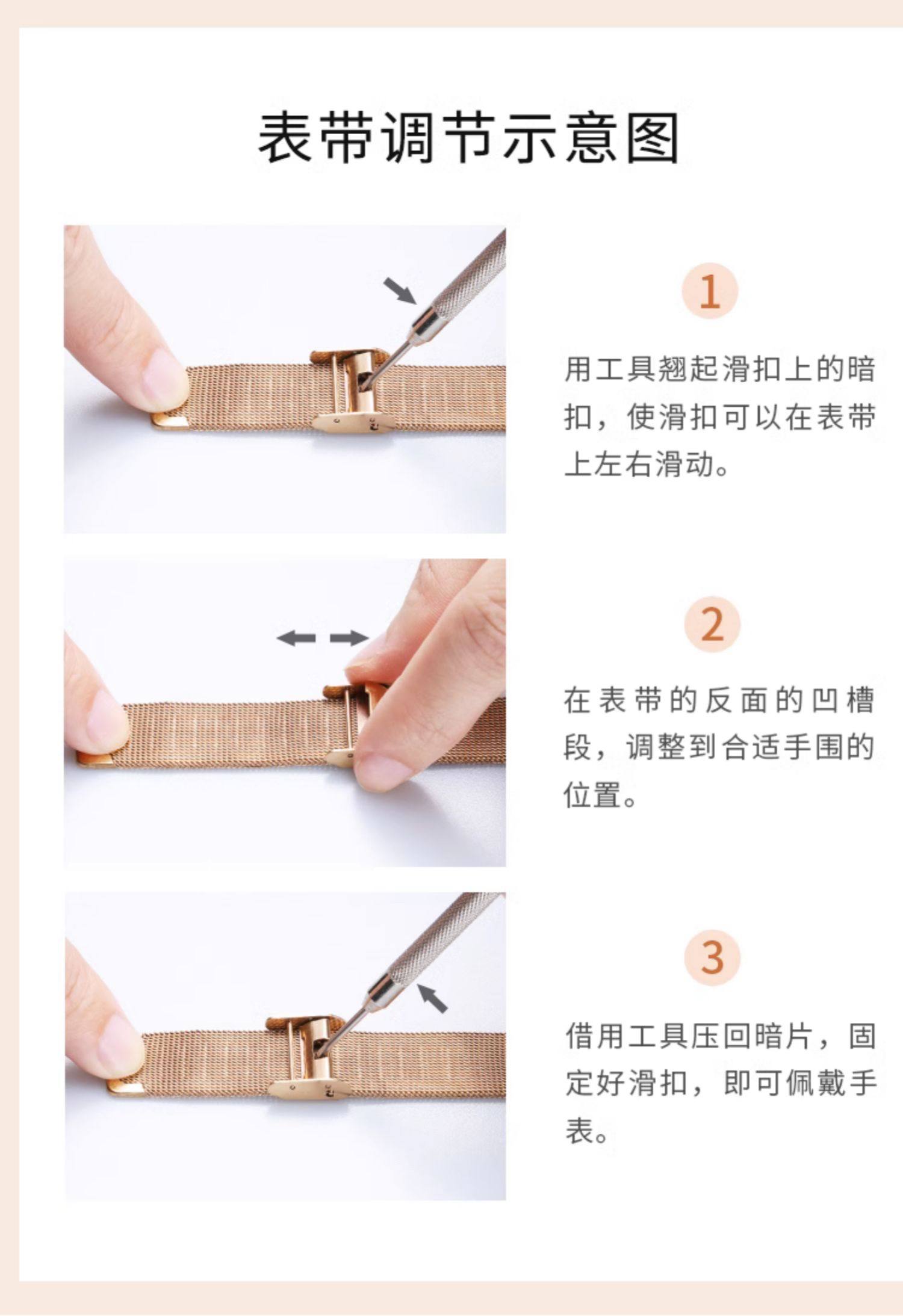 表带调节示意图

1

用工具翘起滑扣上的暗扣，使滑扣可以在表带上左右滑动。

2

在表带的反面的凹槽段，调整到合适手围的位置。

3

借用工具压回暗片，固定好滑扣，即可佩戴手表。