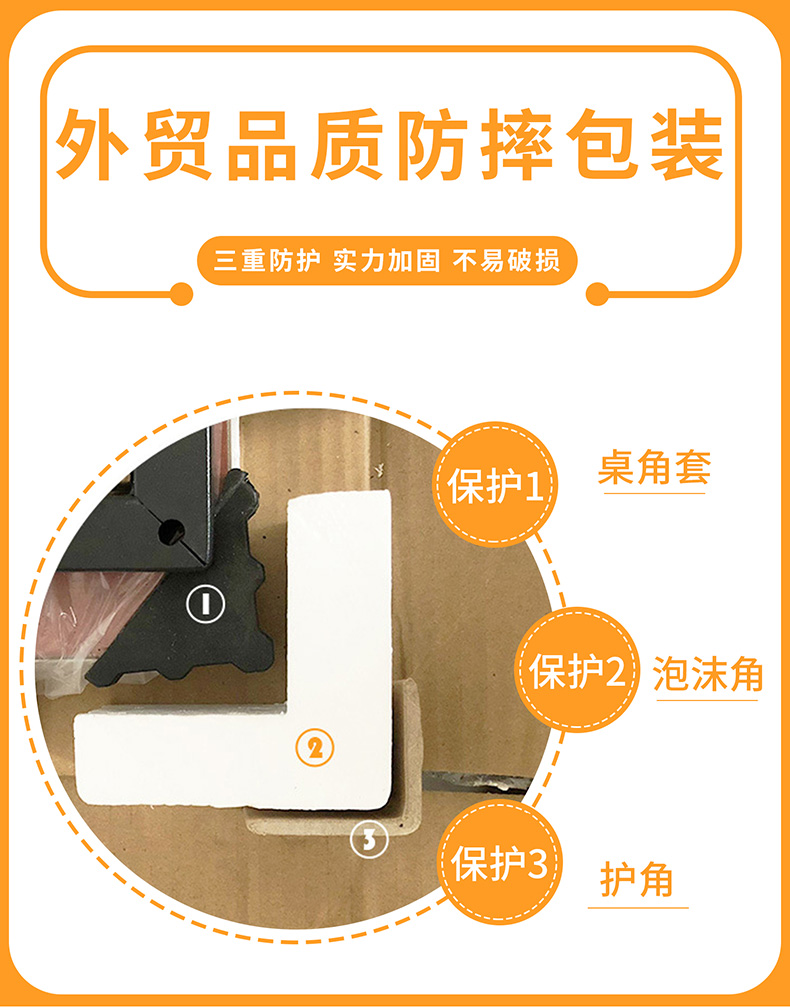 外贸品质防摔包装

三重防护 实力加固 不易破损

1

2

3

保护1 桌角套

保护2 泡沫角

保护3 护角