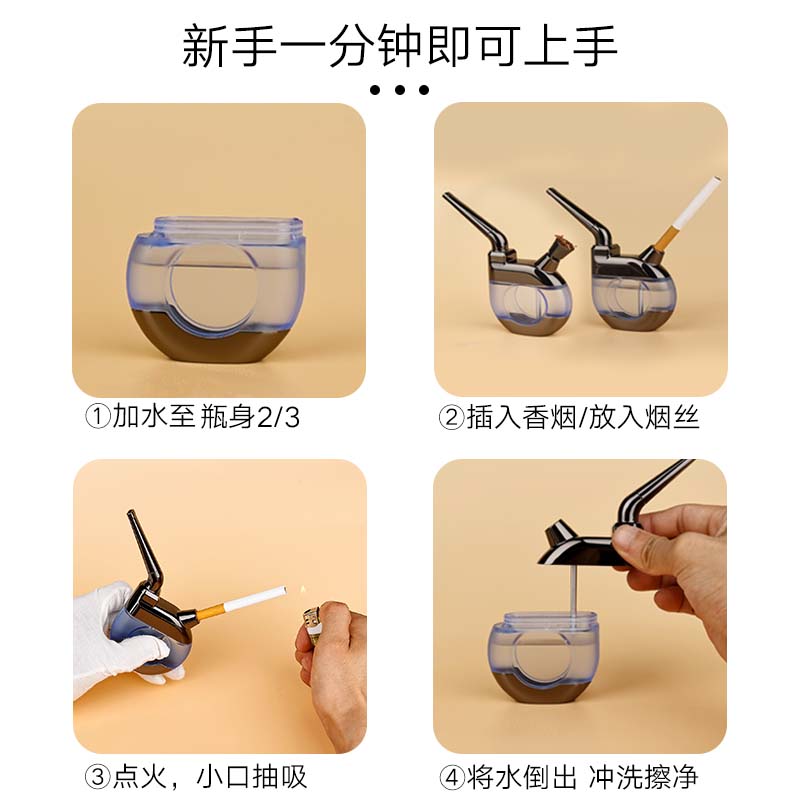 新手一分钟即可上手

①加水至 瓶身2/3

②插入香烟/放入烟丝

③点火，小口抽吸

④将水倒出 冲洗擦净