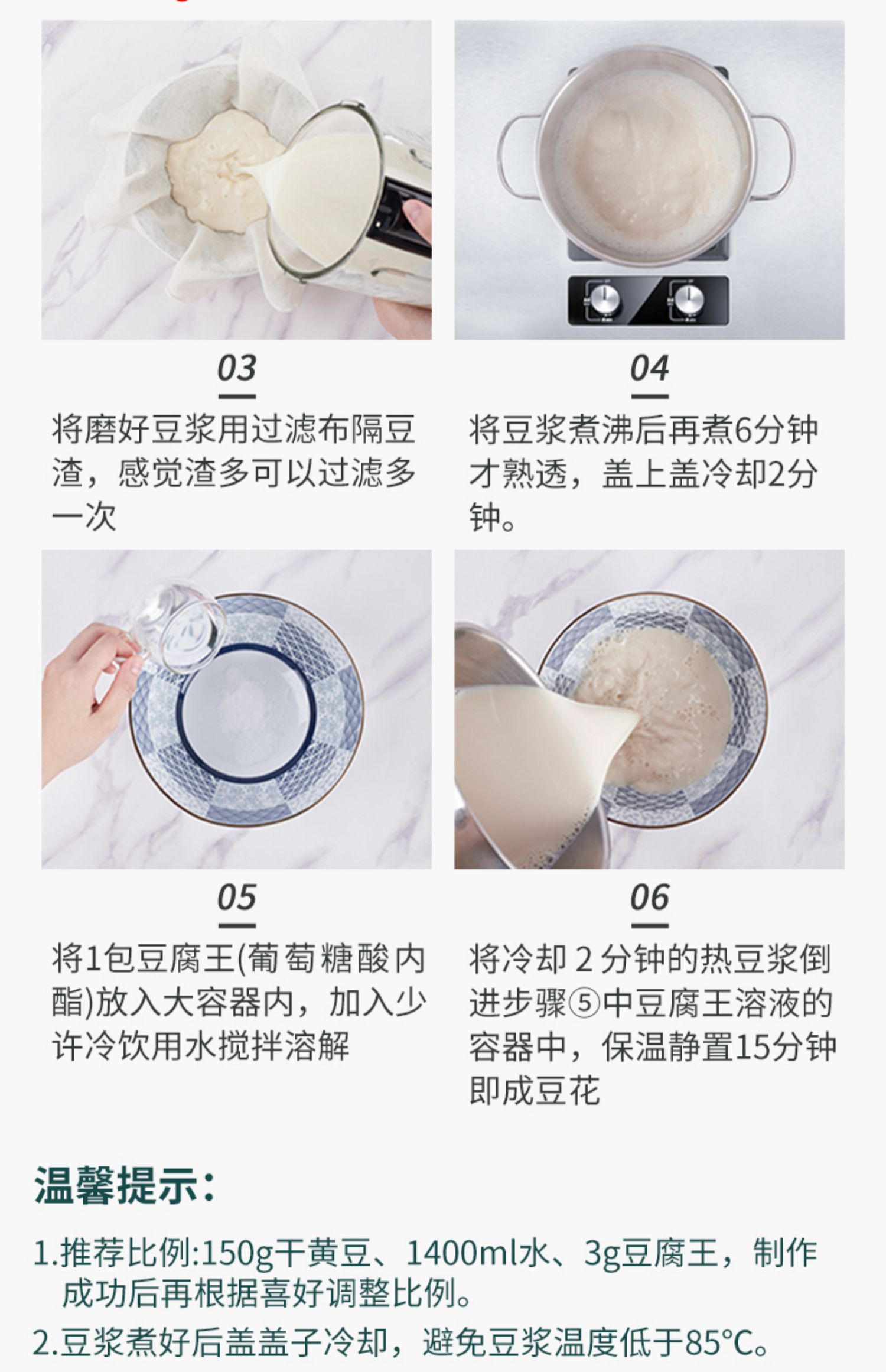 03

将磨好豆浆用过滤布隔豆渣，感觉渣多可以过滤多一次

04

将豆浆煮沸后再煮6分钟才熟透，盖上盖冷却2分钟。

05

将1包豆腐王(葡萄糖酸内酯)放入大容器内，加入少许冷饮用水搅拌溶解

06

将冷却 2 分钟的热豆浆倒进步骤⑤中豆腐王溶液的容器中，保温静置15分钟即成豆花

温馨提示：

1.推荐比例:150g干黄豆、1400ml水、3g豆腐王，制作成功后再根据喜好调整比例。

2.豆浆煮好后盖盖子冷却，避免豆浆温度低于85°C。