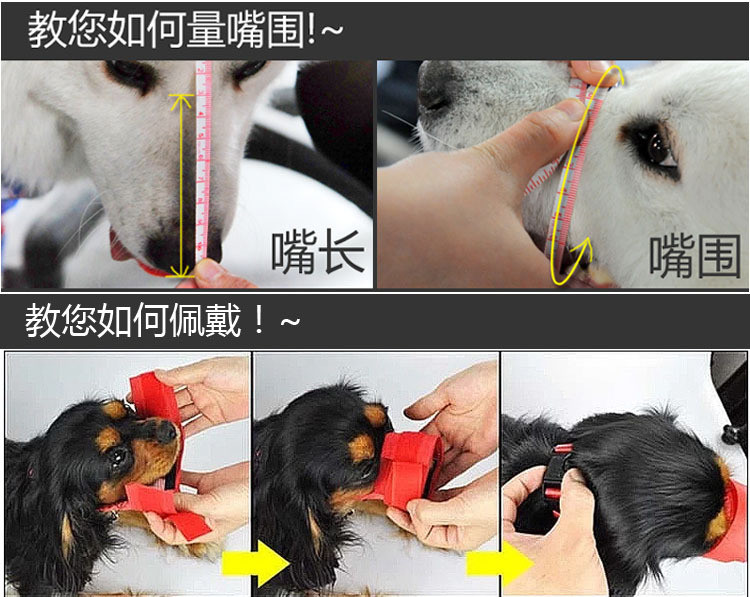 教您如何量嘴围!~

嘴长

嘴围

教您如何佩戴！~