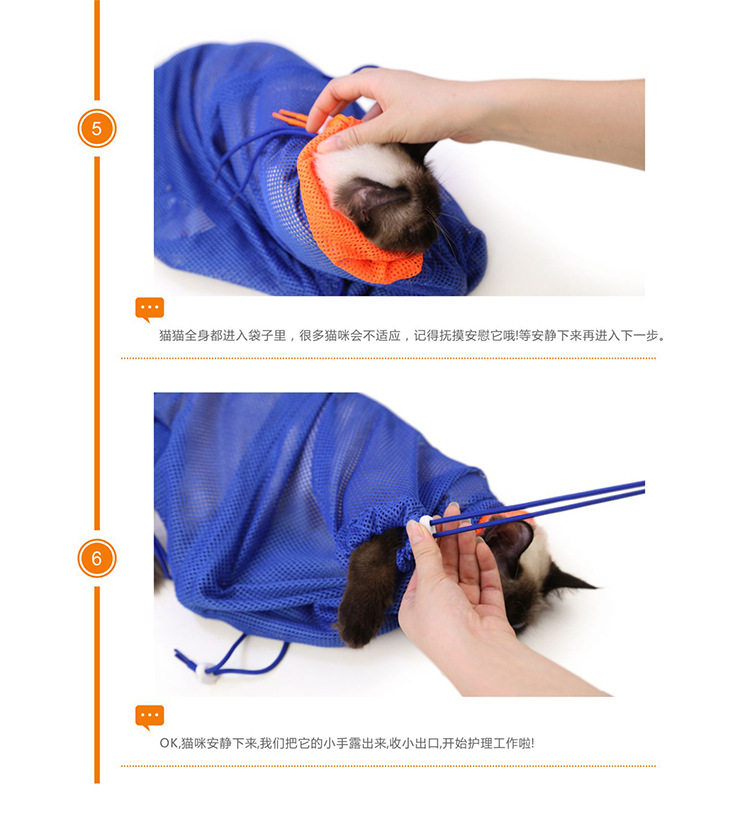 5

猫猫全身都进入袋子里，很多猫咪会不适应，记得抚摸安慰它哦!等安静下来再进入下一步。

6

OK,猫咪安静下来,我们把它的小手露出来,收小出口,开始护理工作啦!