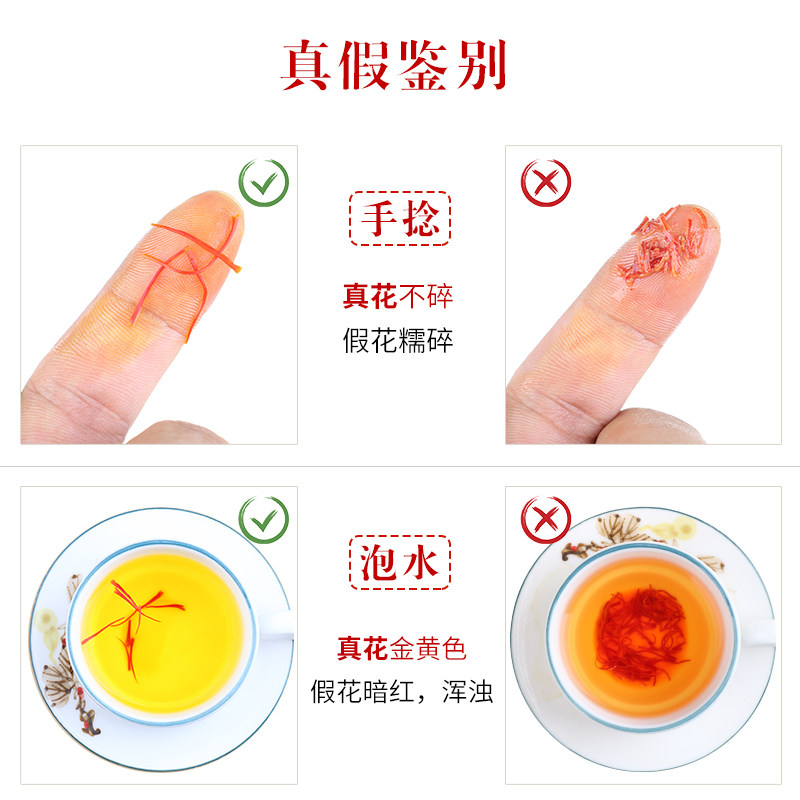 真假鉴别

手捻

真花不碎
假花糯碎

泡水

真花金黄色
假花暗红，浑浊