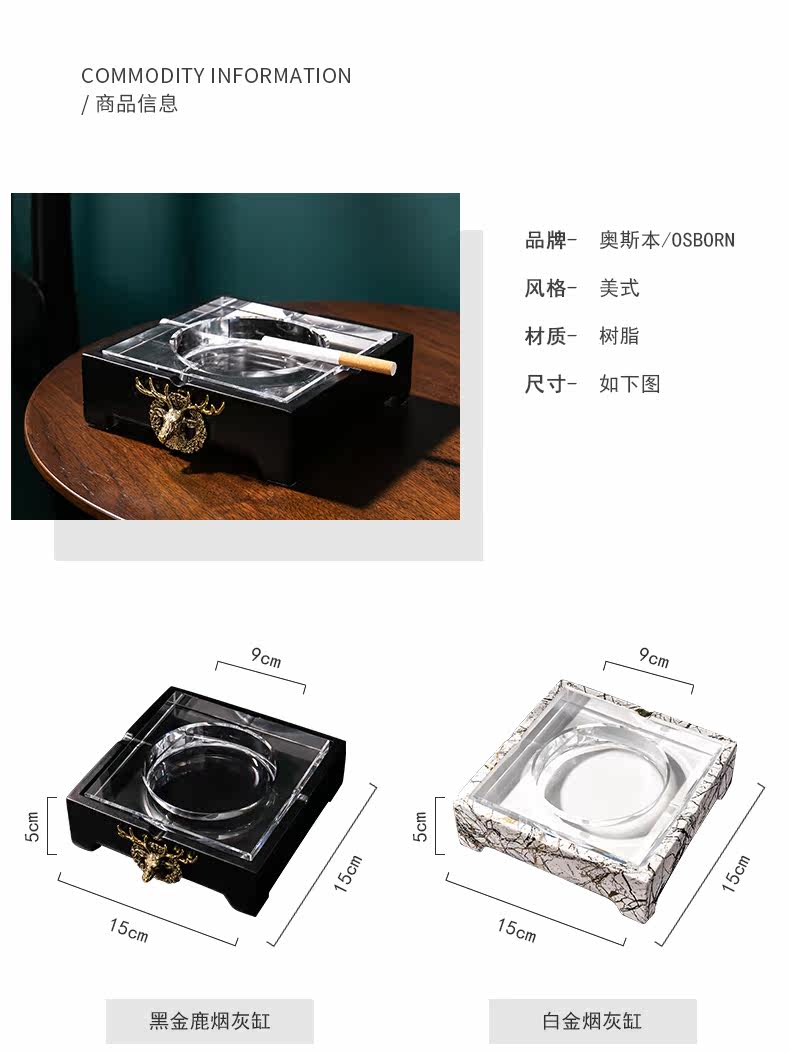 COMMODITY INFORMATION
/ 商品信息

品牌- 奥斯本/OSBORN
风格- 美式
材质- 树脂
尺寸- 如下图

9cm
5cm
15cm
15cm
黑金鹿烟灰缸

9cm
5cm
15cm
15cm
白金烟灰缸