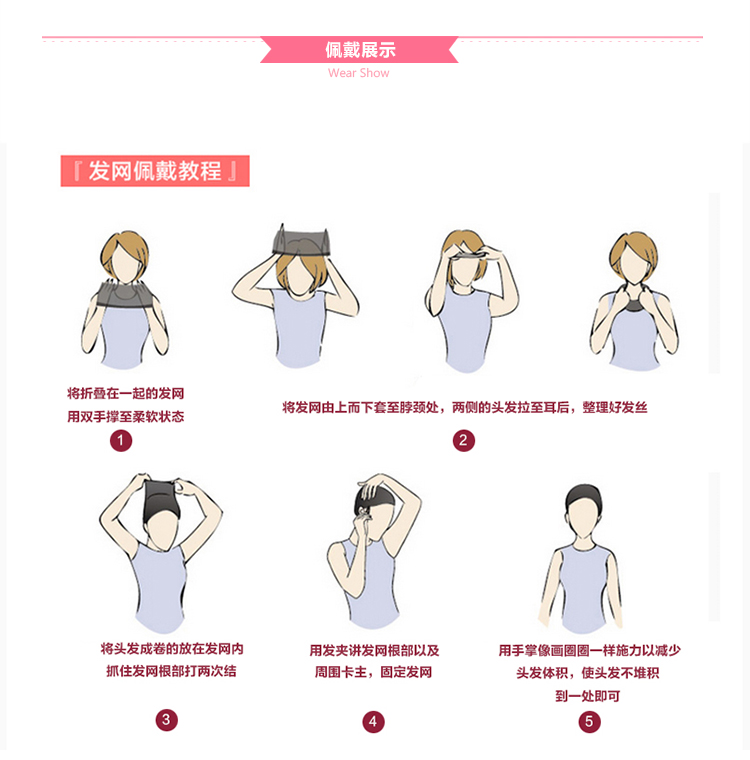 佩戴展示
Wear Show

『发网佩戴教程』

将折叠在一起的发网
用双手撑至柔软状态
1

将发网由上而下套至脖颈处，两侧的头发拉至耳后，整理好发丝
2

将头发成卷的放在发网内
抓住发网根部打两次结
3

用发夹讲发网根部以及
周围卡主，固定发网
4

用手掌像画圈圈一样施力以减少
头发体积，使头发不堆积
到一处即可
5