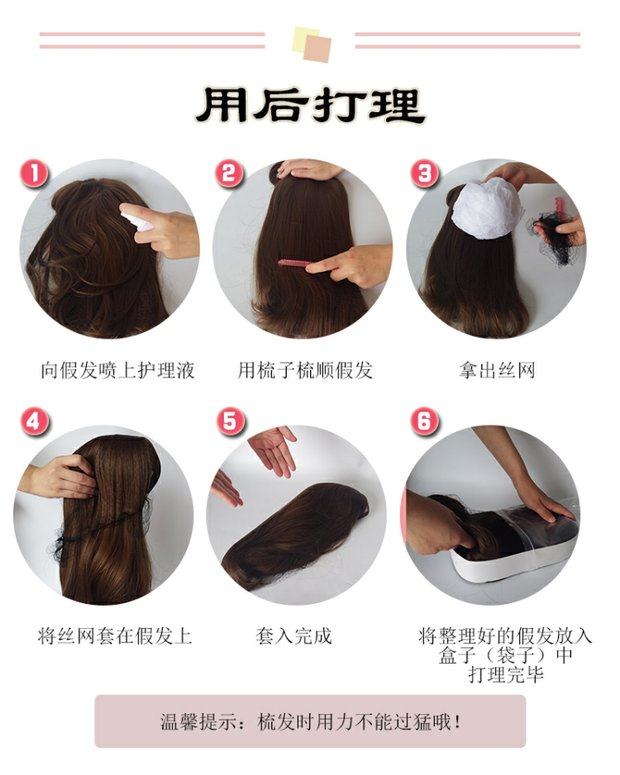 用后打理

1
向假发喷上护理液

2
用梳子梳顺假发

3
拿出丝网

4
将丝网套在假发上

5
套入完成

6
将整理好的假发放入盒子（袋子）中
打理完毕

温馨提示：梳发时用力不能过猛哦！