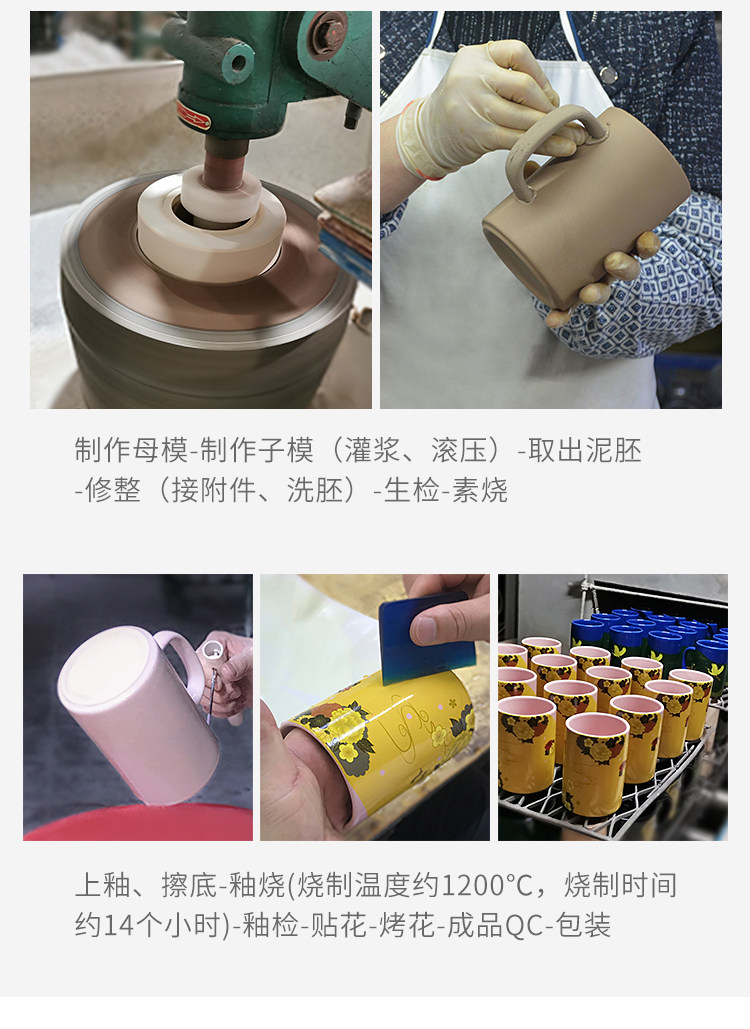 制作母模-制作子模（灌浆、滚压）-取出泥胚-修整（接附件、洗胚）-生检-素烧

上釉、擦底-釉烧(烧制温度约1200°C，烧制时间约14个小时)-釉检-贴花-烤花-成品QC-包装