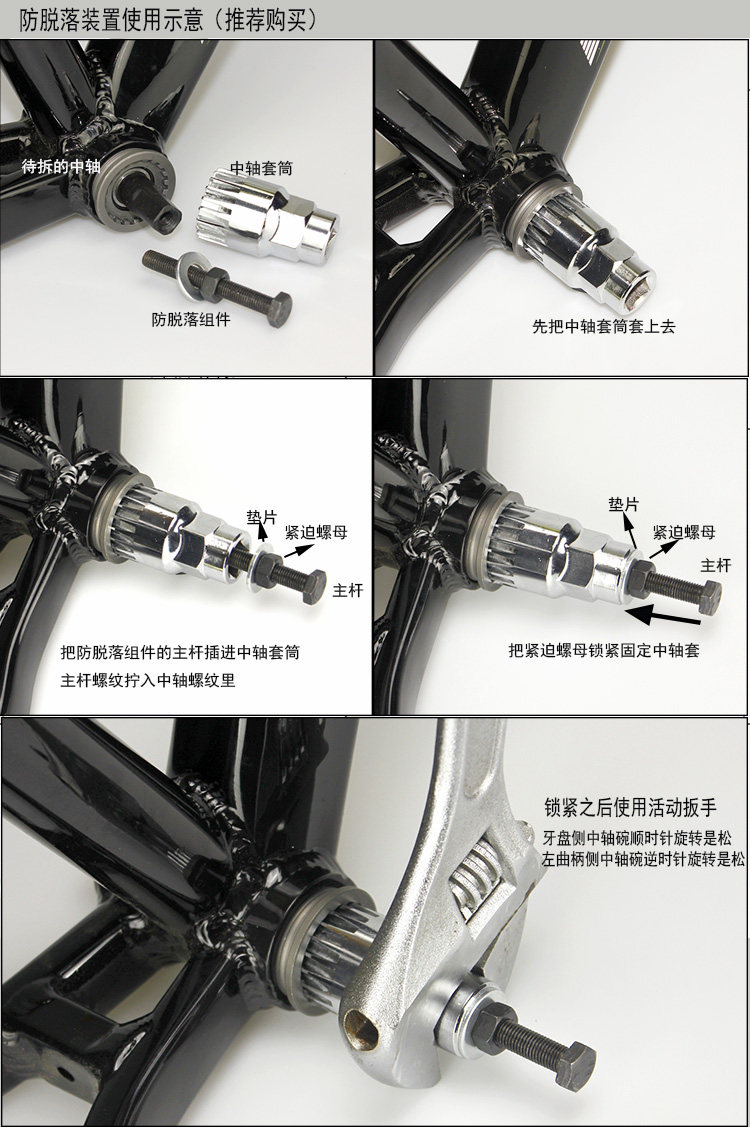 防脱落装置使用示意（推荐购买）

待拆的中轴

中轴套筒

防脱落组件

先把中轴套筒套上去

垫片

紧迫螺母

主杆

把防脱落组件的主杆插进中轴套筒
主杆螺纹拧入中轴螺纹里

垫片

紧迫螺母

主杆

把紧迫螺母锁紧固定中轴套

锁紧之后使用活动扳手
牙盘侧中轴碗顺时针旋转是松
左曲柄侧中轴碗逆时针旋转是松