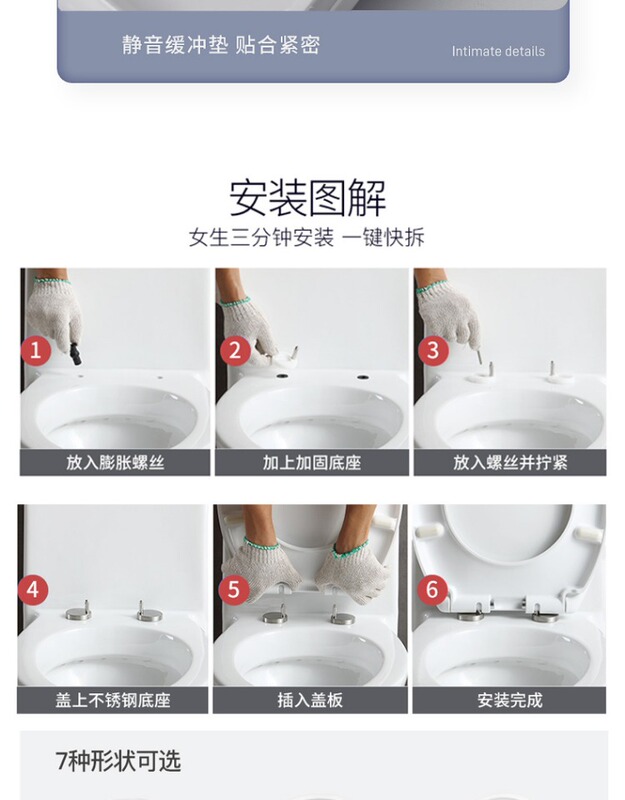 静音缓冲垫 贴合紧密

Intimate details

安装图解

女生三分钟安装 一键快拆

1
放入膨胀螺丝

2
加上加固底座

3
放入螺丝并拧紧

4
盖上不锈钢底座

5
插入盖板

6
安装完成

7种形状可选