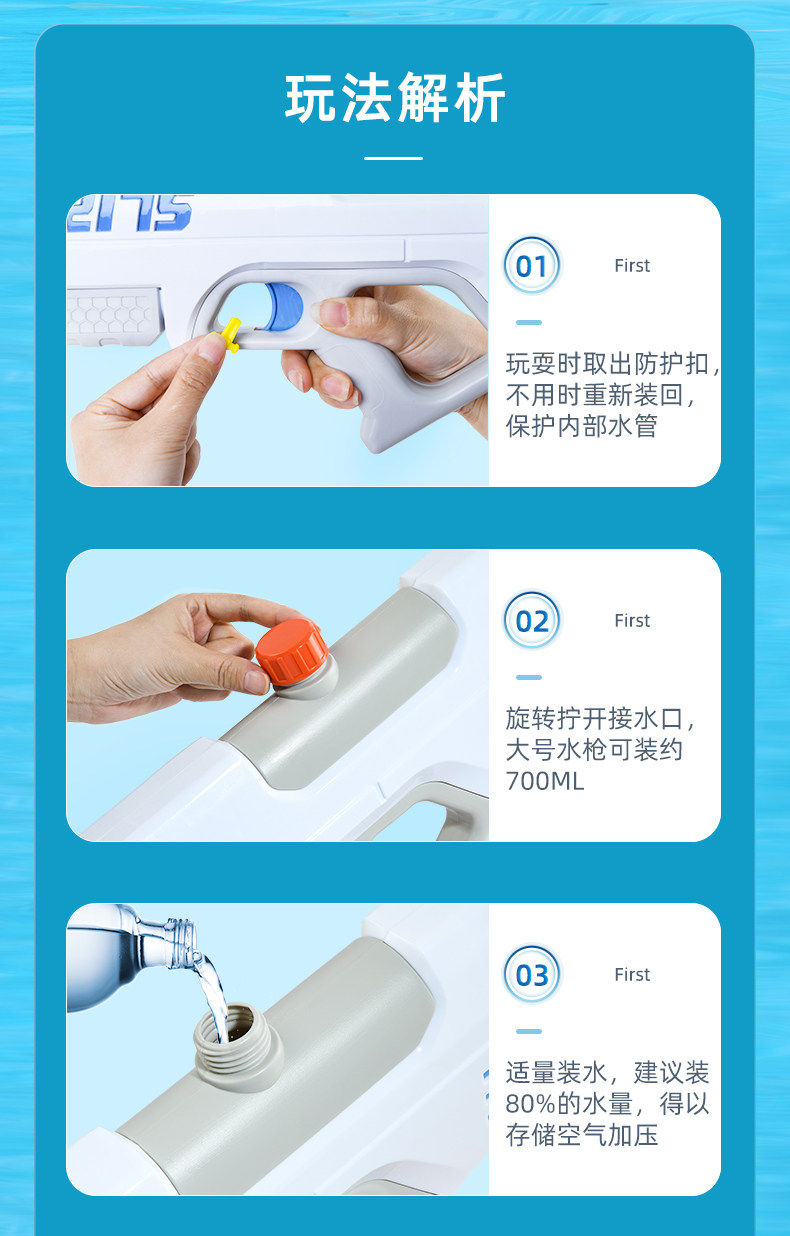 玩法解析

01

First

玩耍时取出防护扣，不用时重新装回，保护内部水管

02

First

旋转拧开接水口，大号水枪可装约700ML

03

First

适量装水，建议装80%的水量，得以存储空气加压