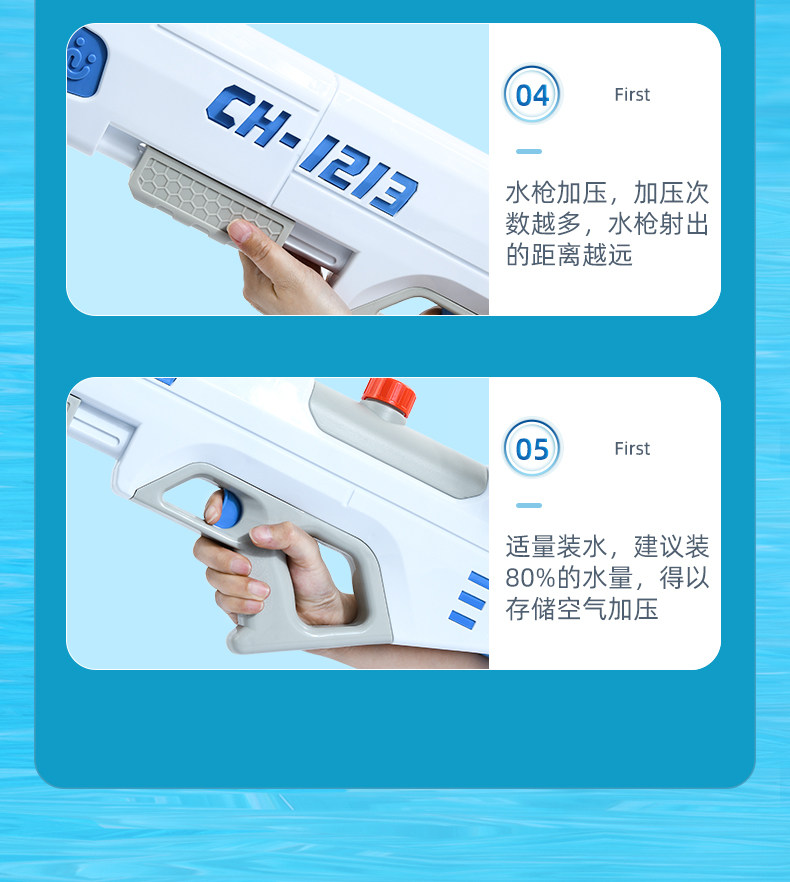 CH-1213

04

First

水枪加压，加压次数越多，水枪射出的距离越远

05

First

适量装水，建议装80%的水量，得以存储空气加压