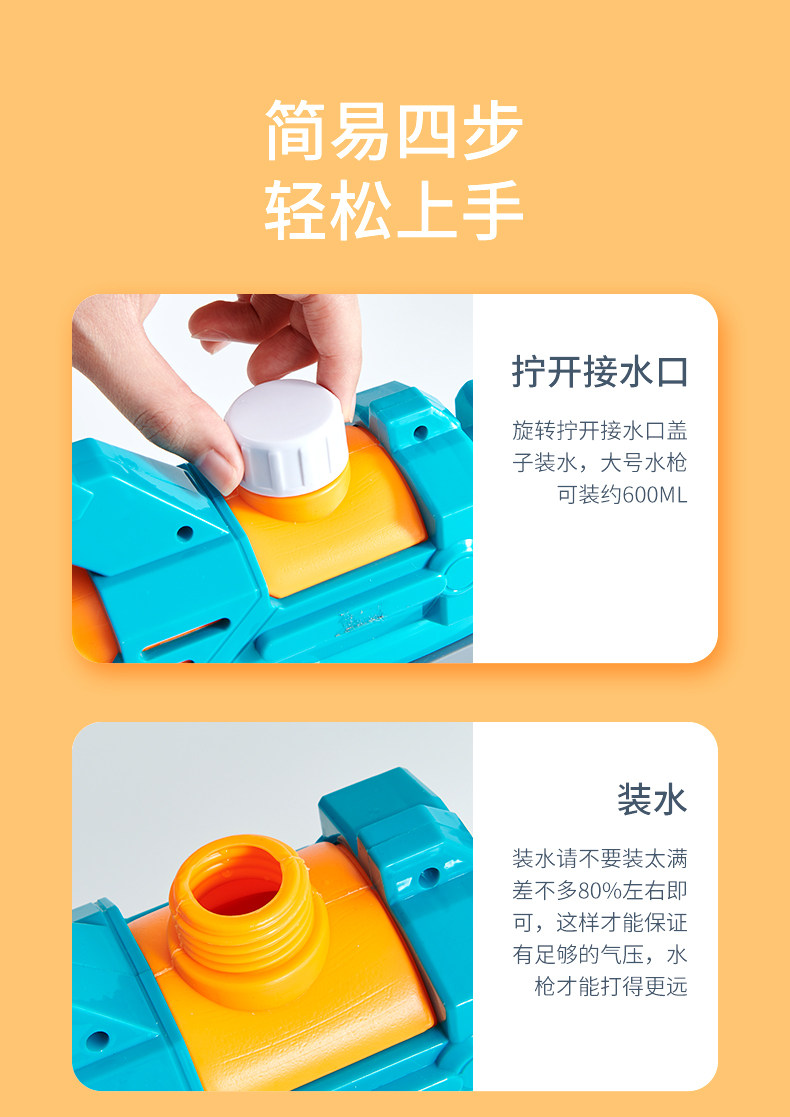 简易四步
轻松上手

拧开接水口

旋转拧开接水口盖子装水，大号水枪可装约600ML

装水

装水请不要装太满差不多80%左右即可，这样才能保证有足够的气压，水枪才能打得更远