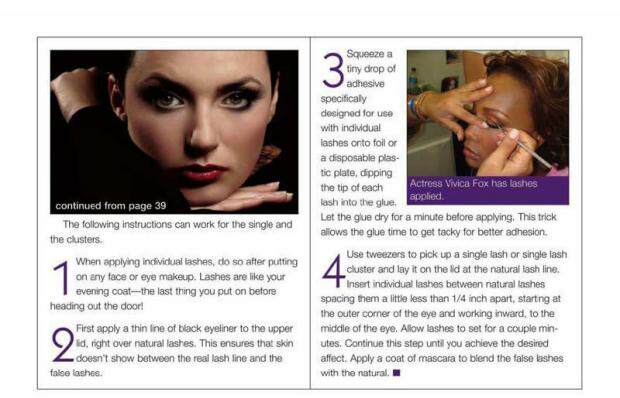 continued from page 39

The following instructions can work for the single and the clusters.

1 When applying individual lashes, do so after putting on any face or eye makeup. Lashes are like your evening coat—the last thing you put on before heading out the door!

2 First apply a thin line of black eyeliner to the upper lid, right over natural lashes. This ensures that skin doesn't show between the real lash line and the false lashes.

3 Squeeze a tiny drop of adhesive specifically designed for use with individual lashes onto foil or a disposable plastic plate, dipping the tip of each lash into the glue. Let the glue dry for a minute before applying. This trick allows the glue time to get tacky for better adhesion.

Actress Vivica Fox has lashes applied.

4 Use tweezers to pick up a single lash or single lash cluster and lay it on the lid at the natural lash line. Insert individual lashes between natural lashes spacing them a little less than 1/4 inch apart, starting at the outer corner of the eye and working inward, to the middle of the eye. Allow lashes to set for a couple minutes. Continue this step until you achieve the desired affect. Apply a coat of mascara to blend the false lashes with the natural. ■