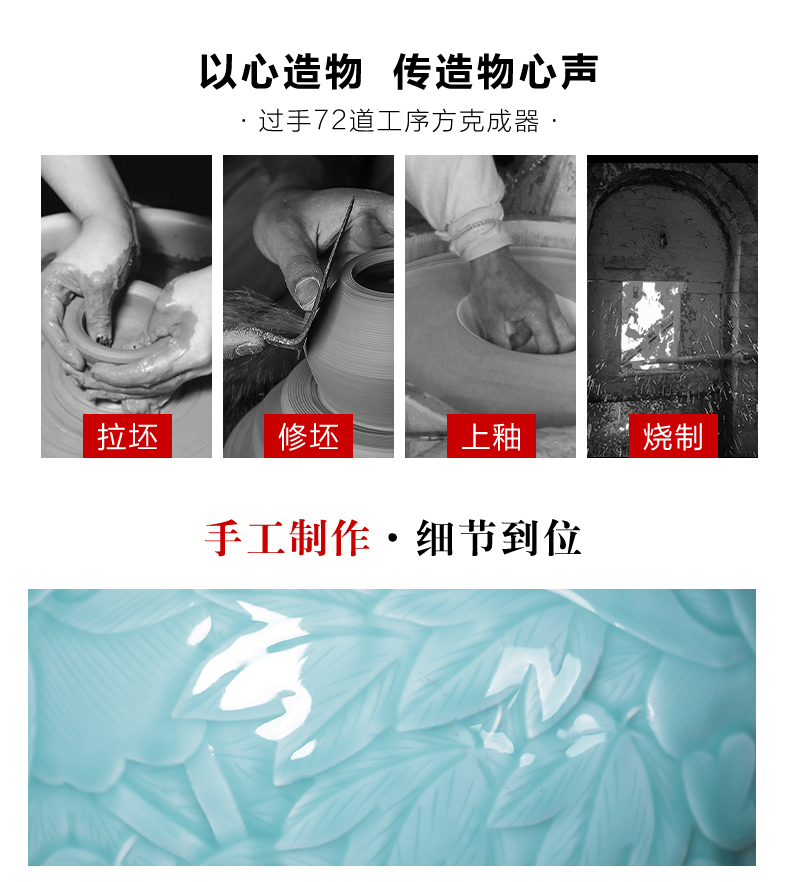 以心造物 传造物心声

· 过手72道工序方克成器 ·

拉坯

修坯

上釉

烧制

手工制作 · 细节到位