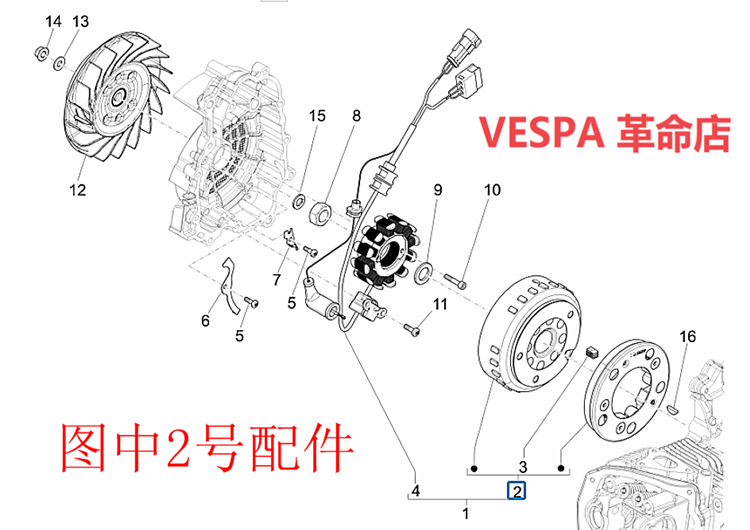 14 13

12

15 8

VESPA 革命店

9 10

7

5

6

5

11

16

图中2号配件

3

4

2

1