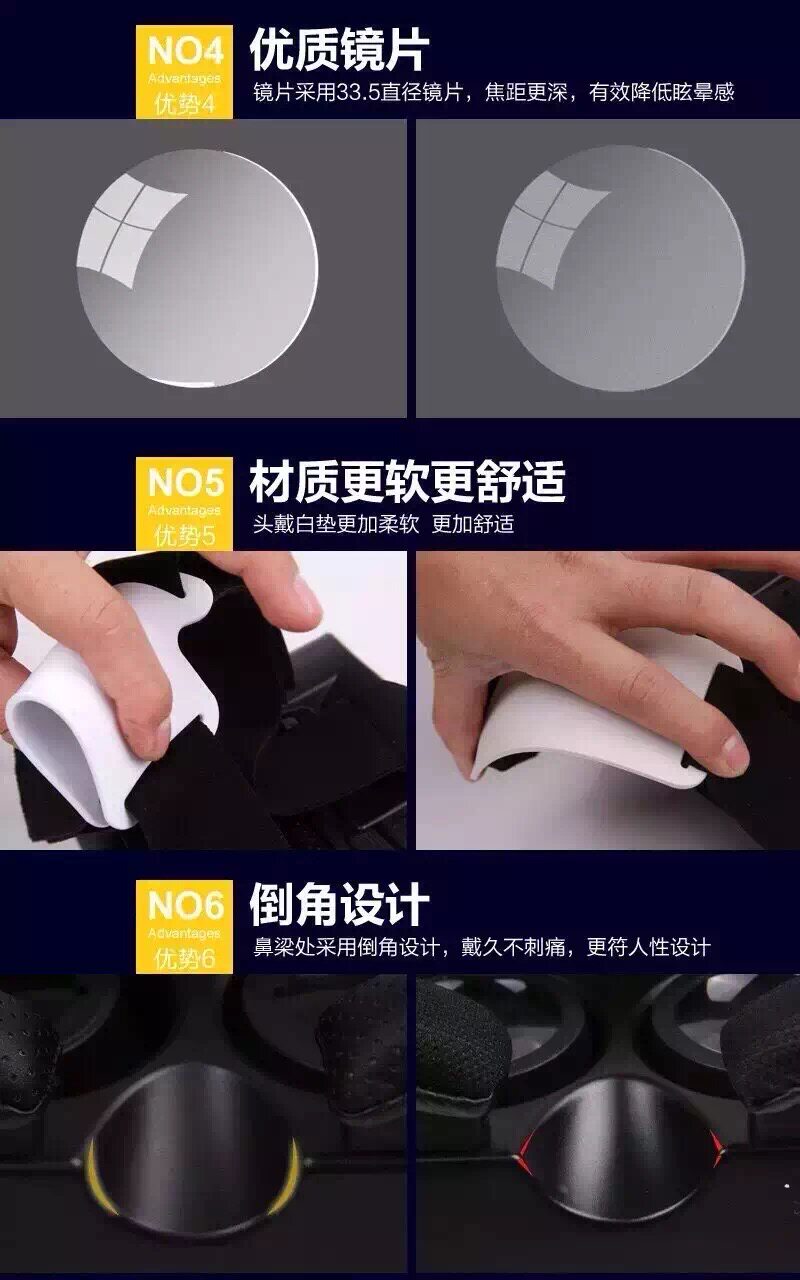 NO4
Advantages
优势4

优质镜片
镜片采用33.5直径镜片，焦距更深，有效降低眩晕感

NO5
Advantages
优势5

材质更软更舒适
头戴白垫更加柔软 更加舒适

NO6
Advantages
优势6

倒角设计
鼻梁处采用倒角设计，戴久不刺痛，更符人性设计