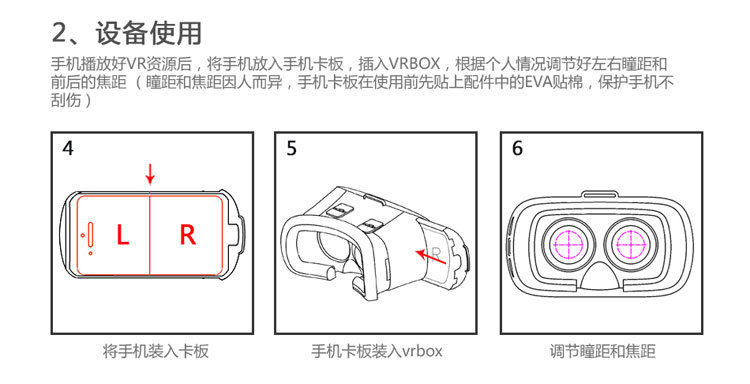 2、设备使用

手机播放好VR资源后，将手机放入手机卡板，插入VRBOX，根据个人情况调节好左右瞳距和前后的焦距（瞳距和焦距因人而异，手机卡板在使用前先贴上配件中的EVA贴棉，保护手机不刮伤）

4

L

R

将手机装入卡板

5

R

手机卡板装入vrbox

6

调节瞳距和焦距