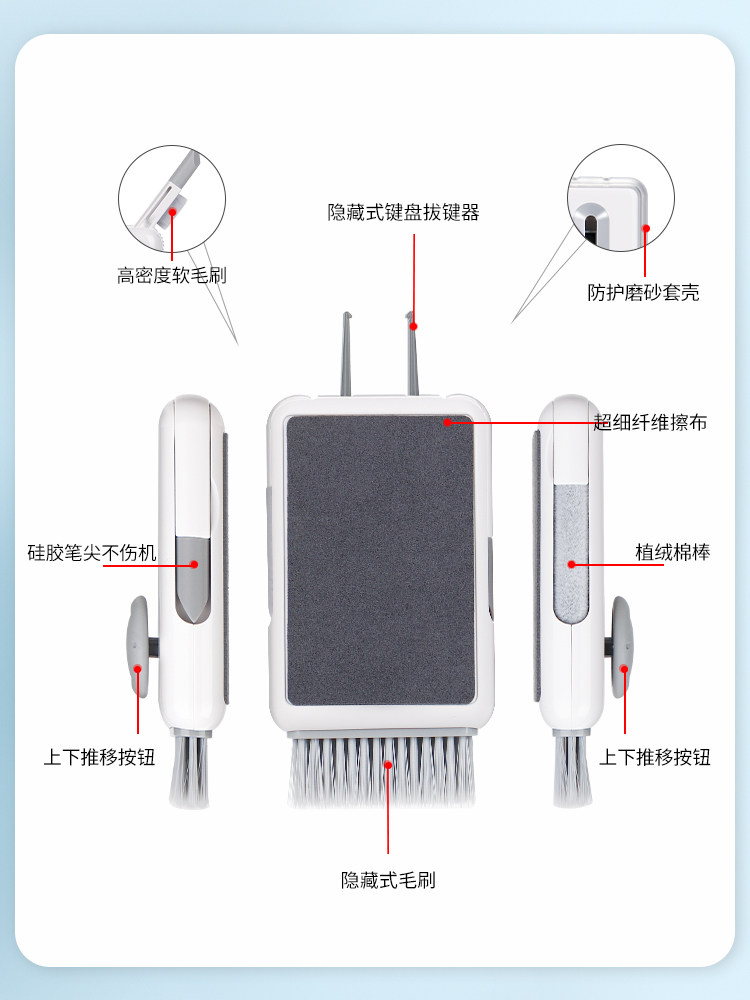 隐藏式键盘拔键器

高密度软毛刷

防护磨砂套壳

超细纤维擦布

硅胶笔尖不伤机

植绒棉棒

上下推移按钮

上下推移按钮

隐藏式毛刷