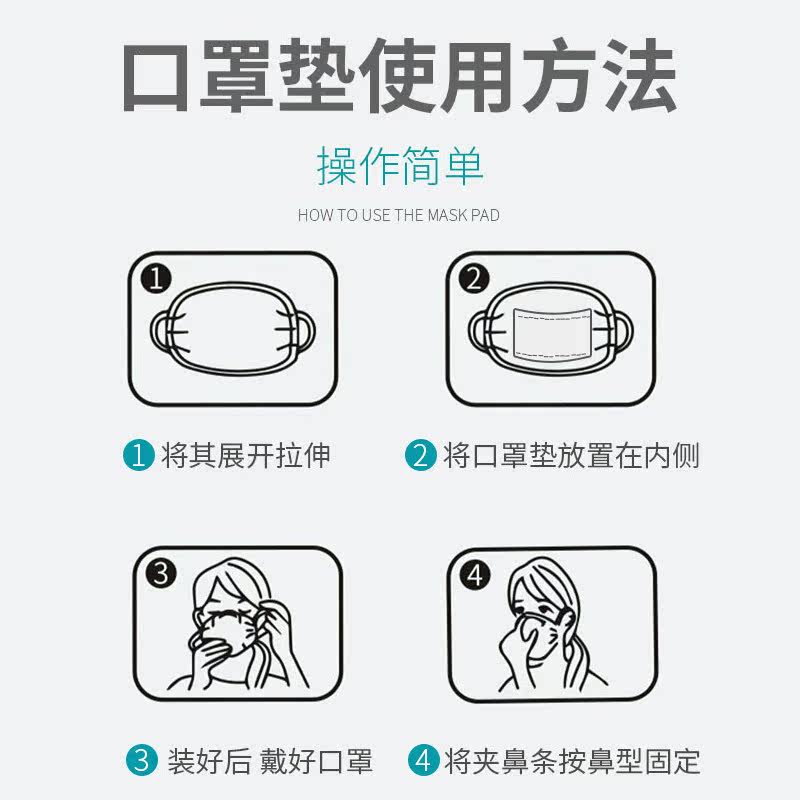 口罩垫使用方法

操作简单

HOW TO USE THE MASK PAD

1

2

1 将其展开拉伸

2 将口罩垫放置在内侧

3

4

3 装好后 戴好口罩

4 将夹鼻条按鼻型固定