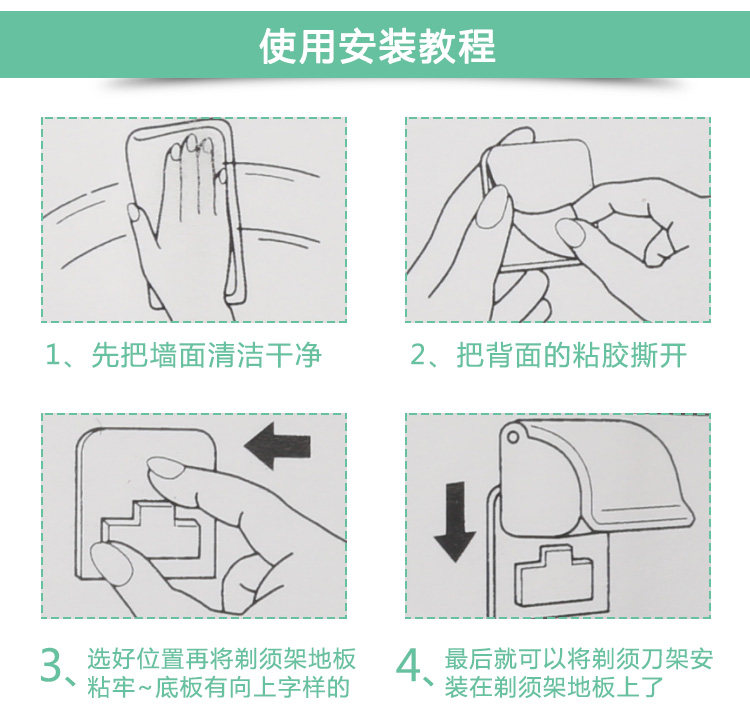 使用安装教程

1、先把墙面清洁干净

2、把背面的粘胶撕开

3、选好位置再将剃须架地板粘牢~底板有向上字样的

4、最后就可以将剃须刀架安装在剃须架地板上了