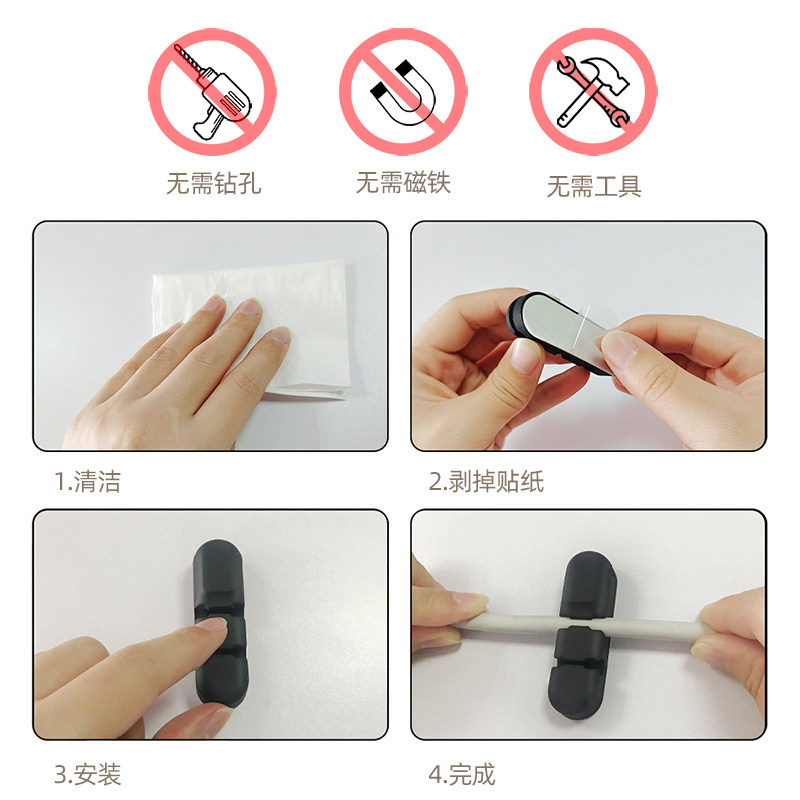 无需钻孔

无需磁铁

无需工具

1.清洁

2.剥掉贴纸

3.安装

4.完成