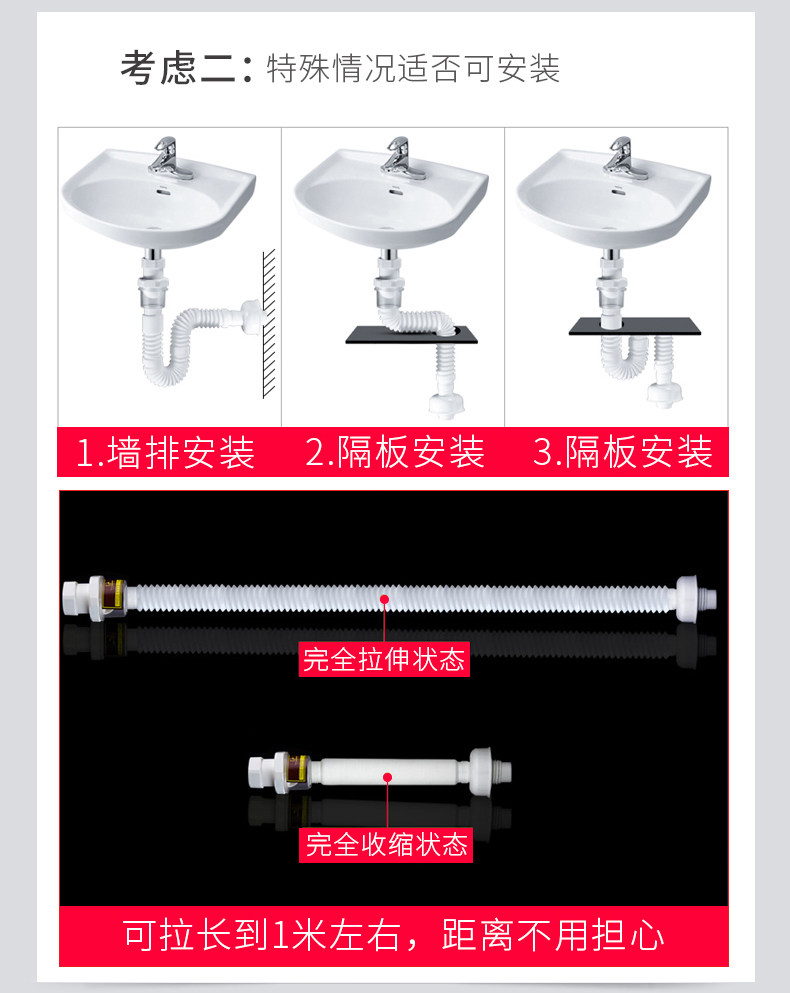 考虑二：特殊情况适否可安装

1.墙排安装 2.隔板安装 3.隔板安装

完全拉伸状态

完全收缩状态

可拉长到1米左右，距离不用担心