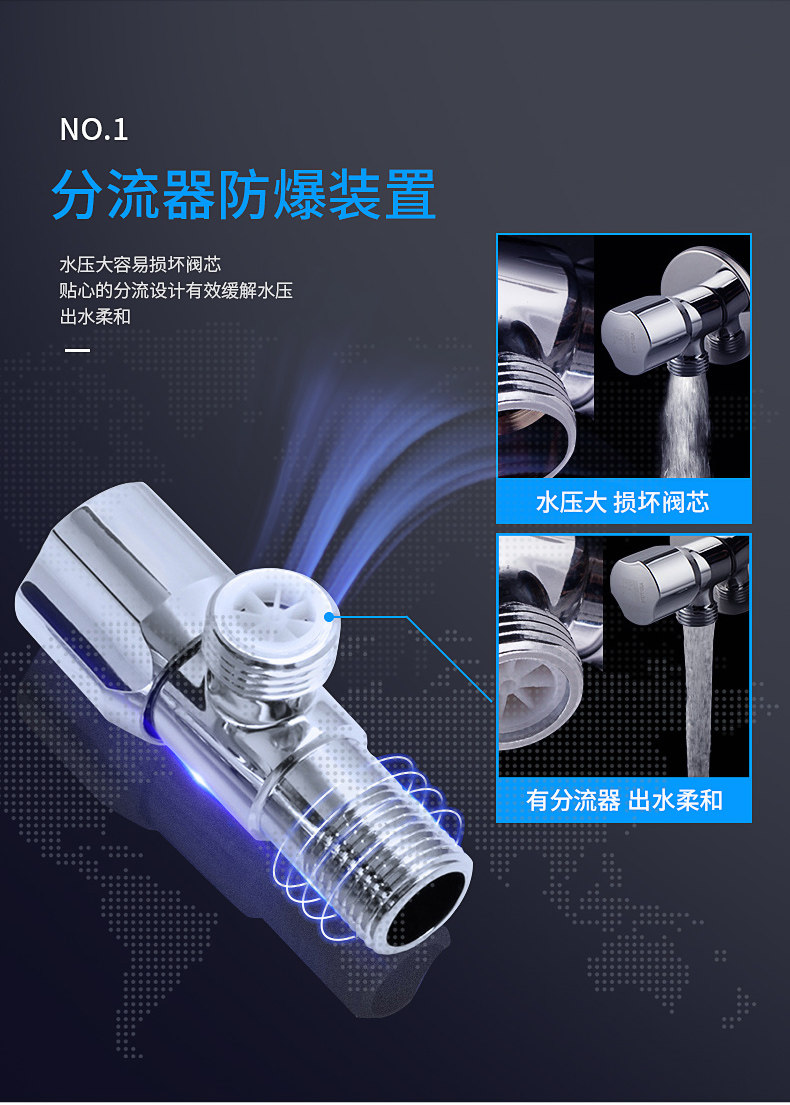 NO.1

分流器防爆装置

水压大容易损坏阀芯
贴心的分流设计有效缓解水压
出水柔和

水压大 损坏阀芯

有分流器 出水柔和