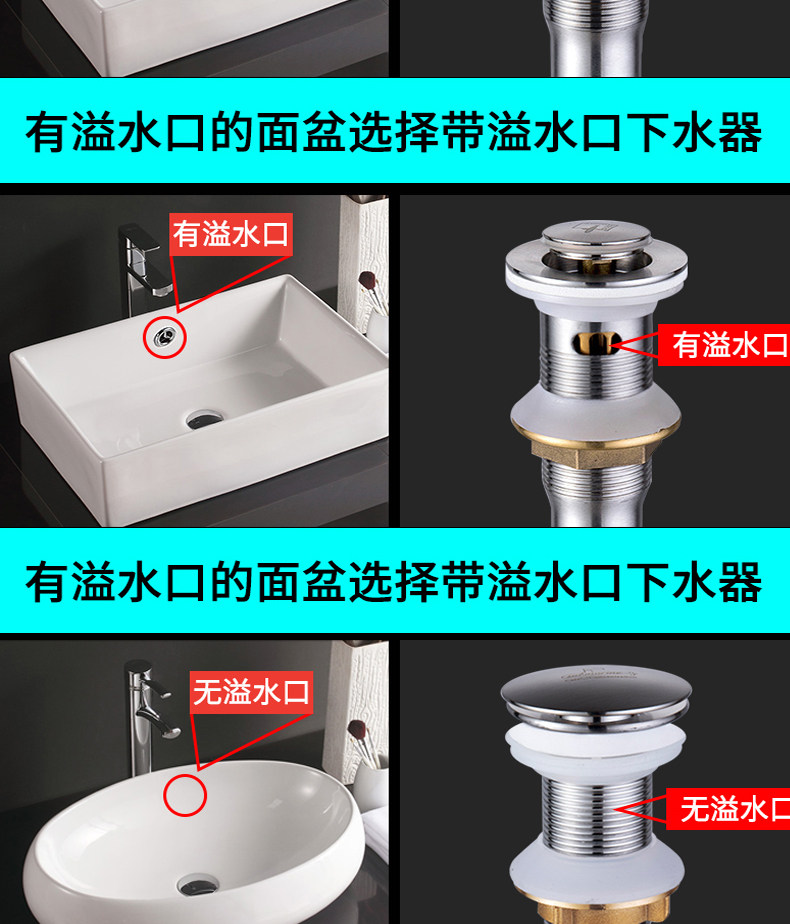 有溢水口的面盆选择带溢水口下水器

有溢水口

有溢水口

有溢水口的面盆选择带溢水口下水器

无溢水口

无溢水口