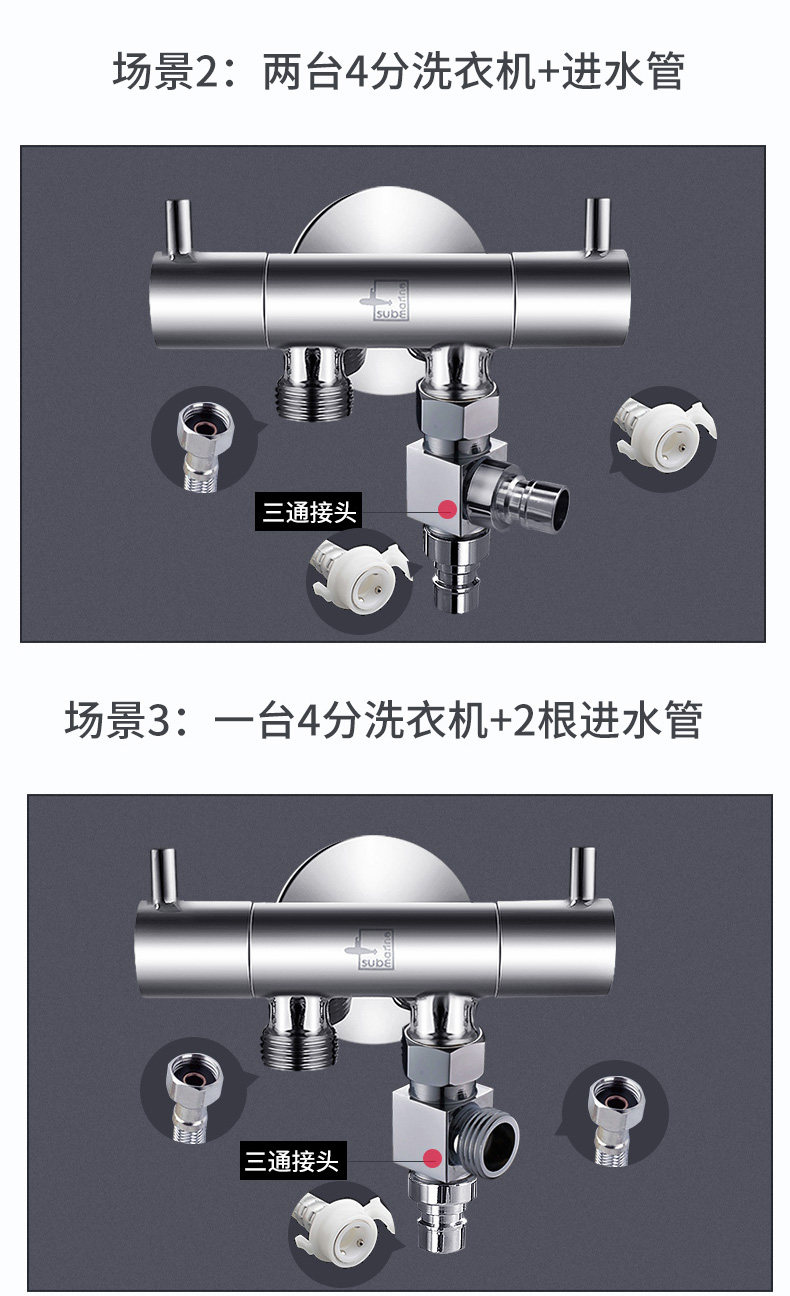 场景2：两台4分洗衣机+进水管

sube marine

三通接头

场景3：一台4分洗衣机+2根进水管

sube marine

三通接头