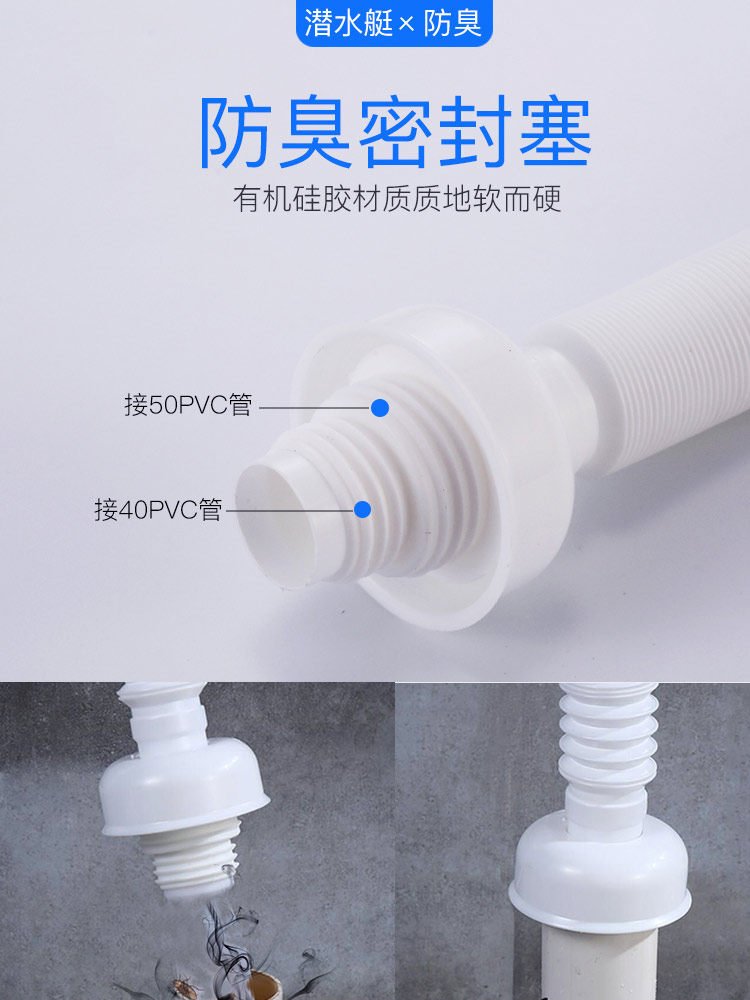 潜水艇 × 防臭

防臭密封塞

有机硅胶材质质地软而硬

接50PVC管

接40PVC管