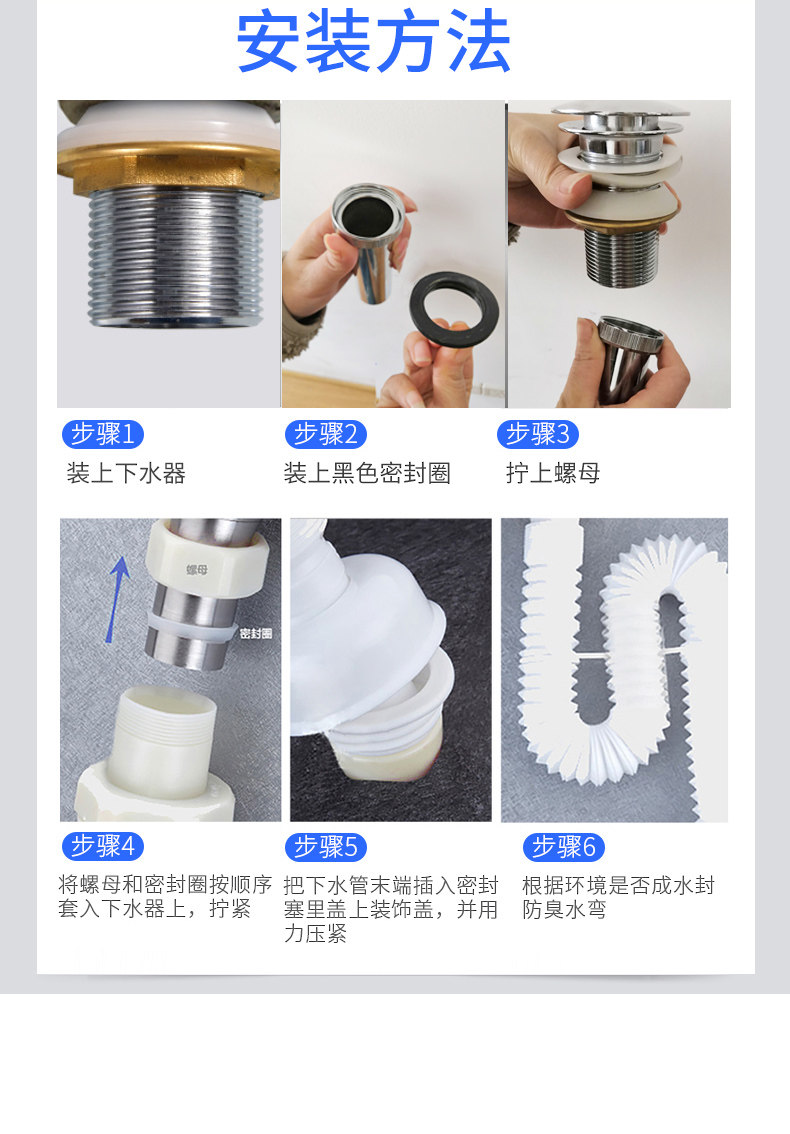 安装方法

步骤1
装上下水器

步骤2
装上黑色密封圈

步骤3
拧上螺母

螺母
密封圈

步骤4
将螺母和密封圈按顺序套入下水器上，拧紧

步骤5
把下水管末端插入密封塞里盖上装饰盖，并用力压紧

步骤6
根据环境是否成水封防臭水弯