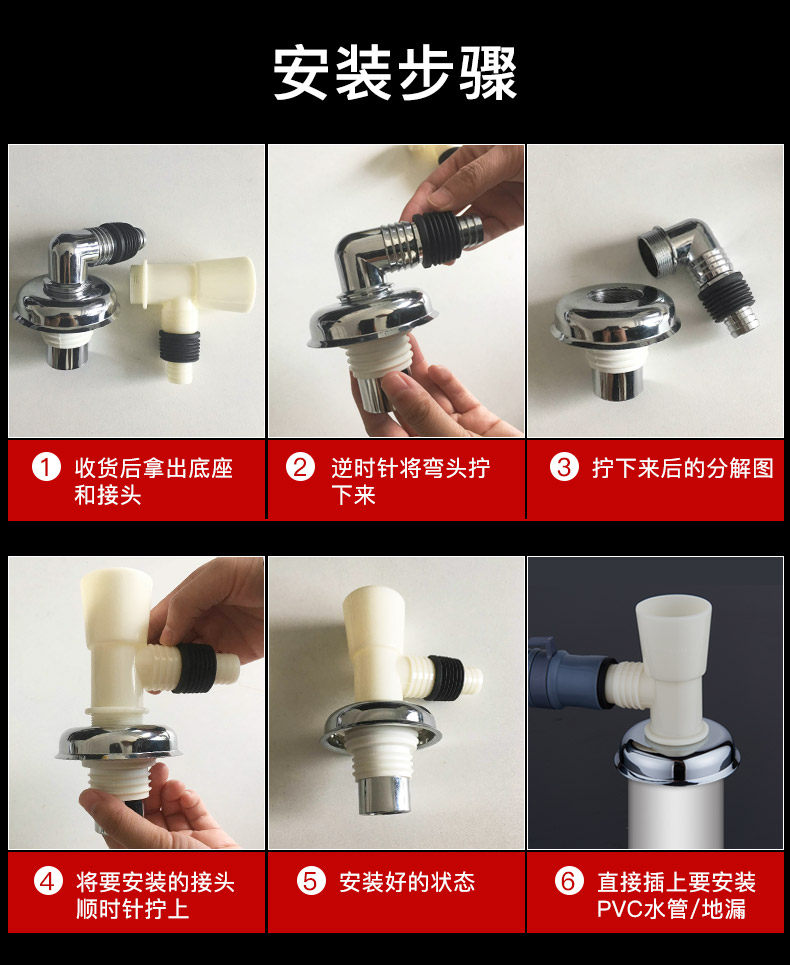 安装步骤

1 收货后拿出底座和接头

2 逆时针将弯头拧下来

3 拧下来后的分解图

4 将要安装的接头顺时针拧上

5 安装好的状态

6 直接插上要安装PVC水管/地漏