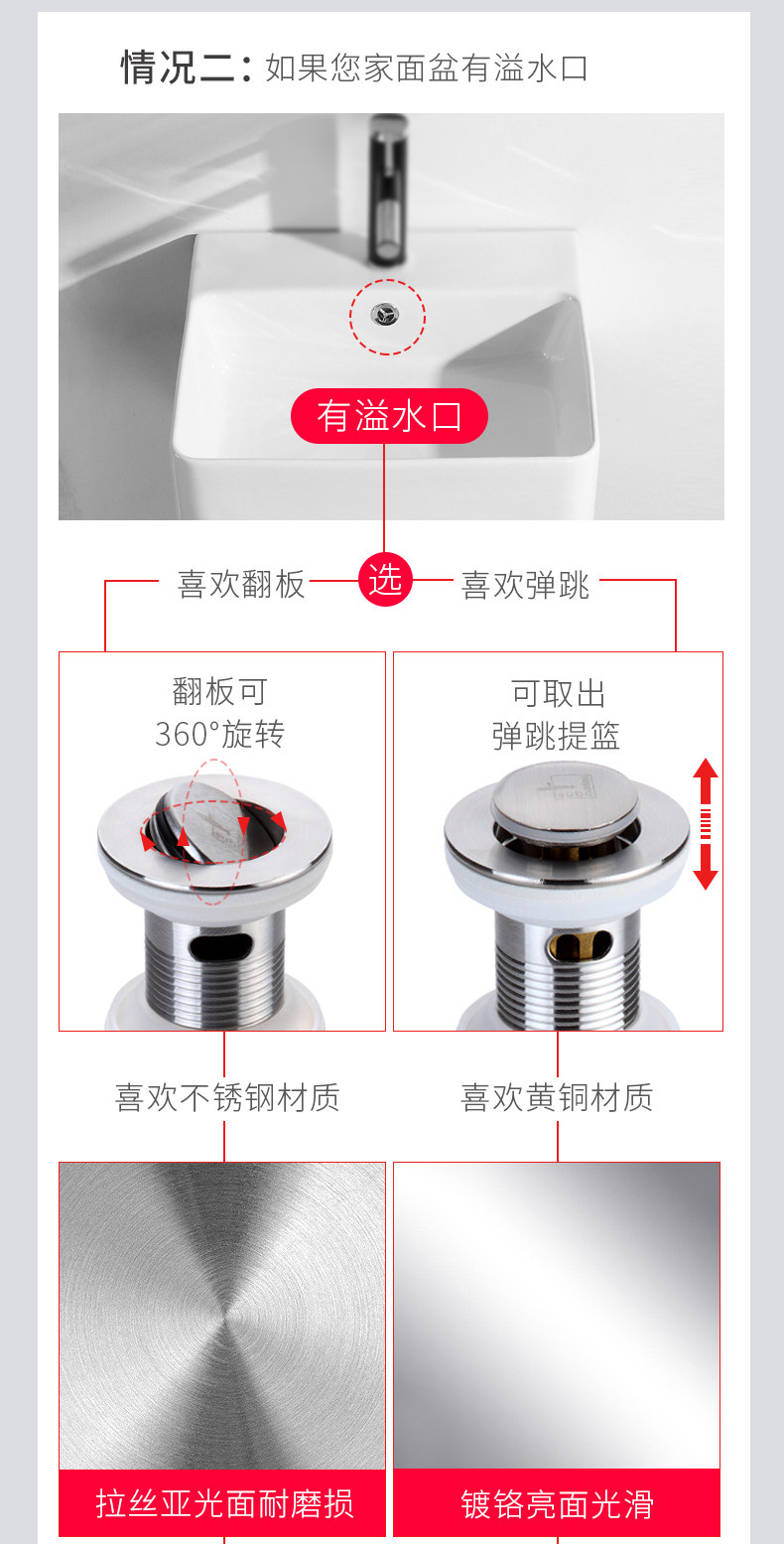 情况二：如果您家面盆有溢水口

有溢水口

喜欢翻板 选 喜欢弹跳

翻板可
360°旋转

可取出
弹跳提篮

喜欢不锈钢材质

喜欢黄铜材质

拉丝亚光面耐磨损

镀铬亮面光滑